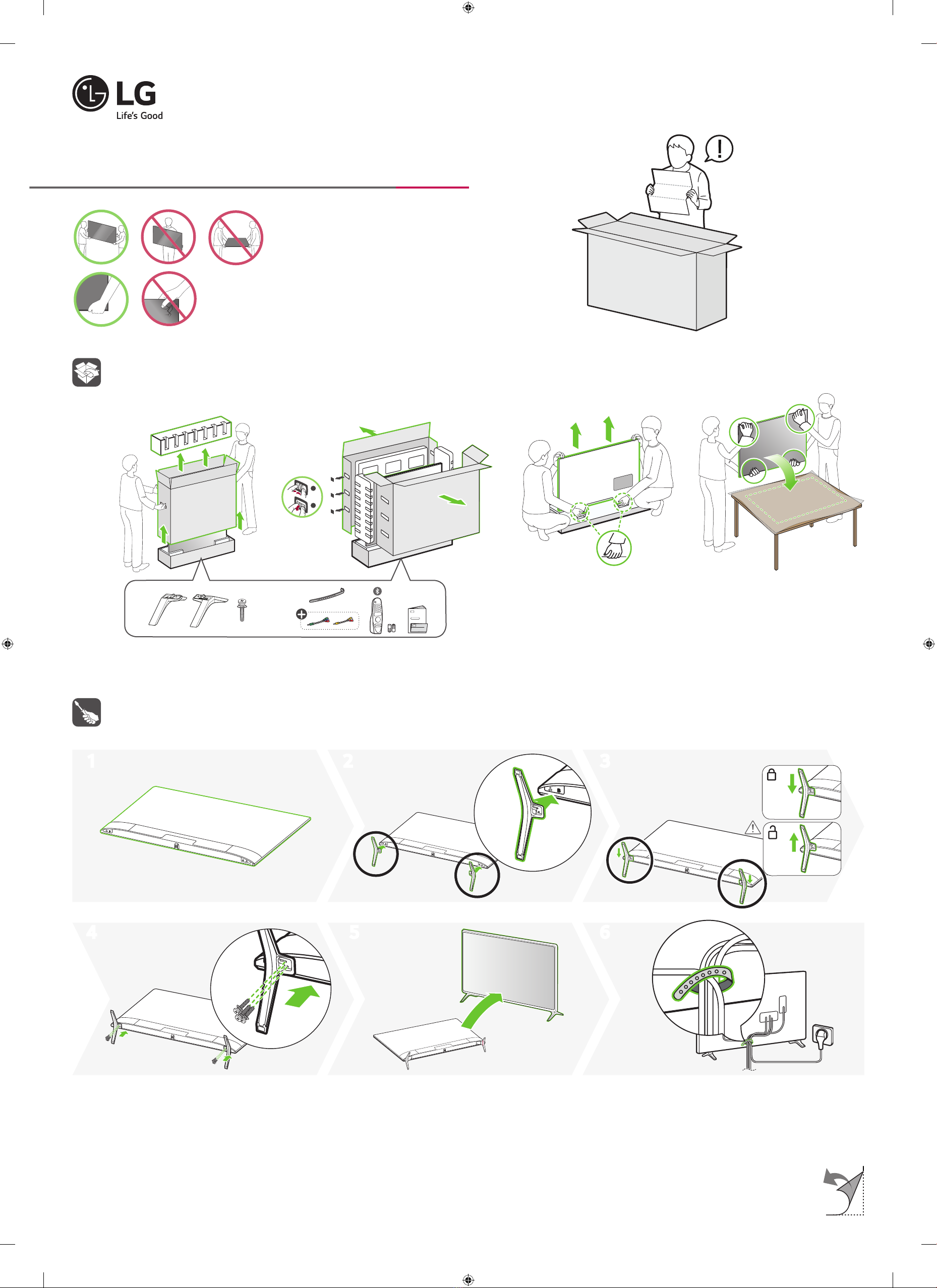 LG
Life's Good

1

2

3

4

5

6