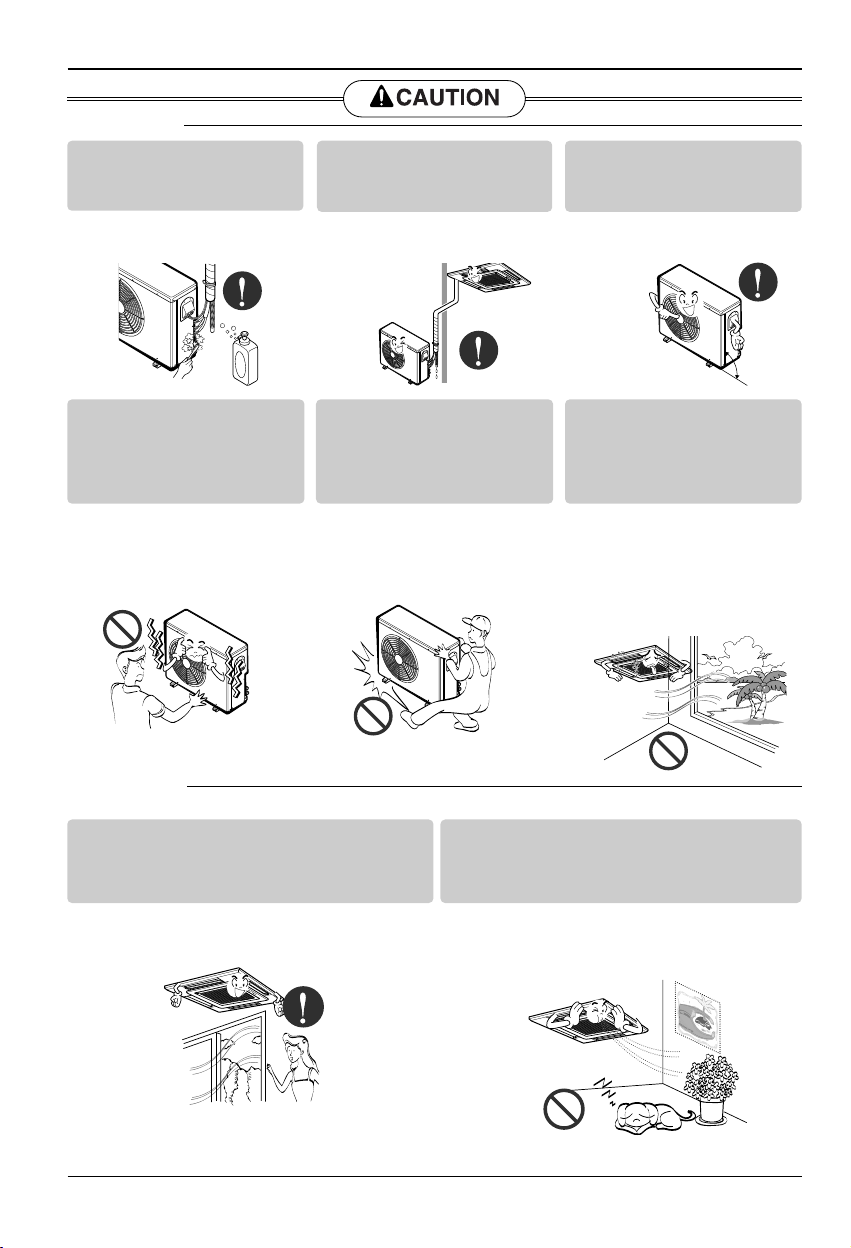 CAUTION