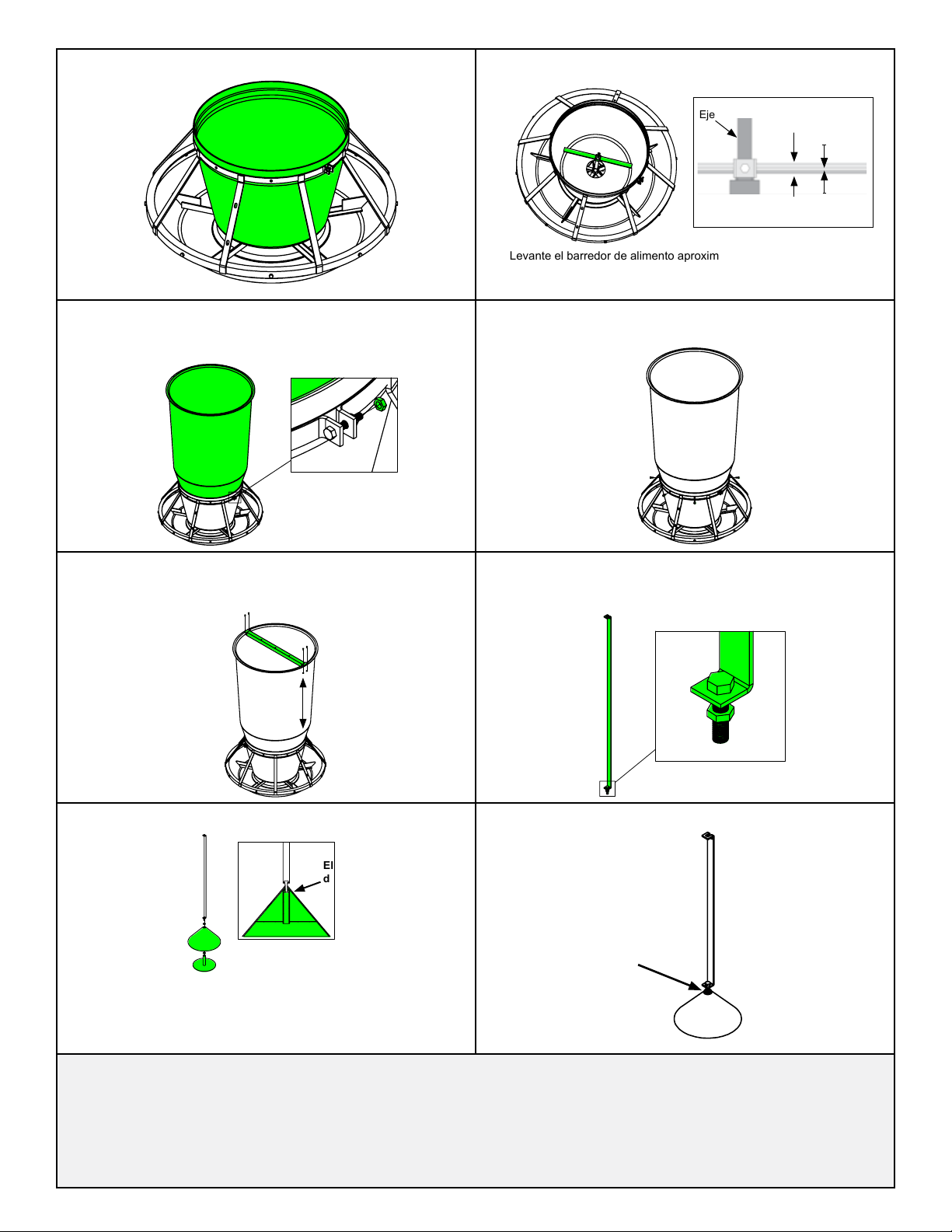 Eje

Levante el barredor de alimento aproxim

El
d