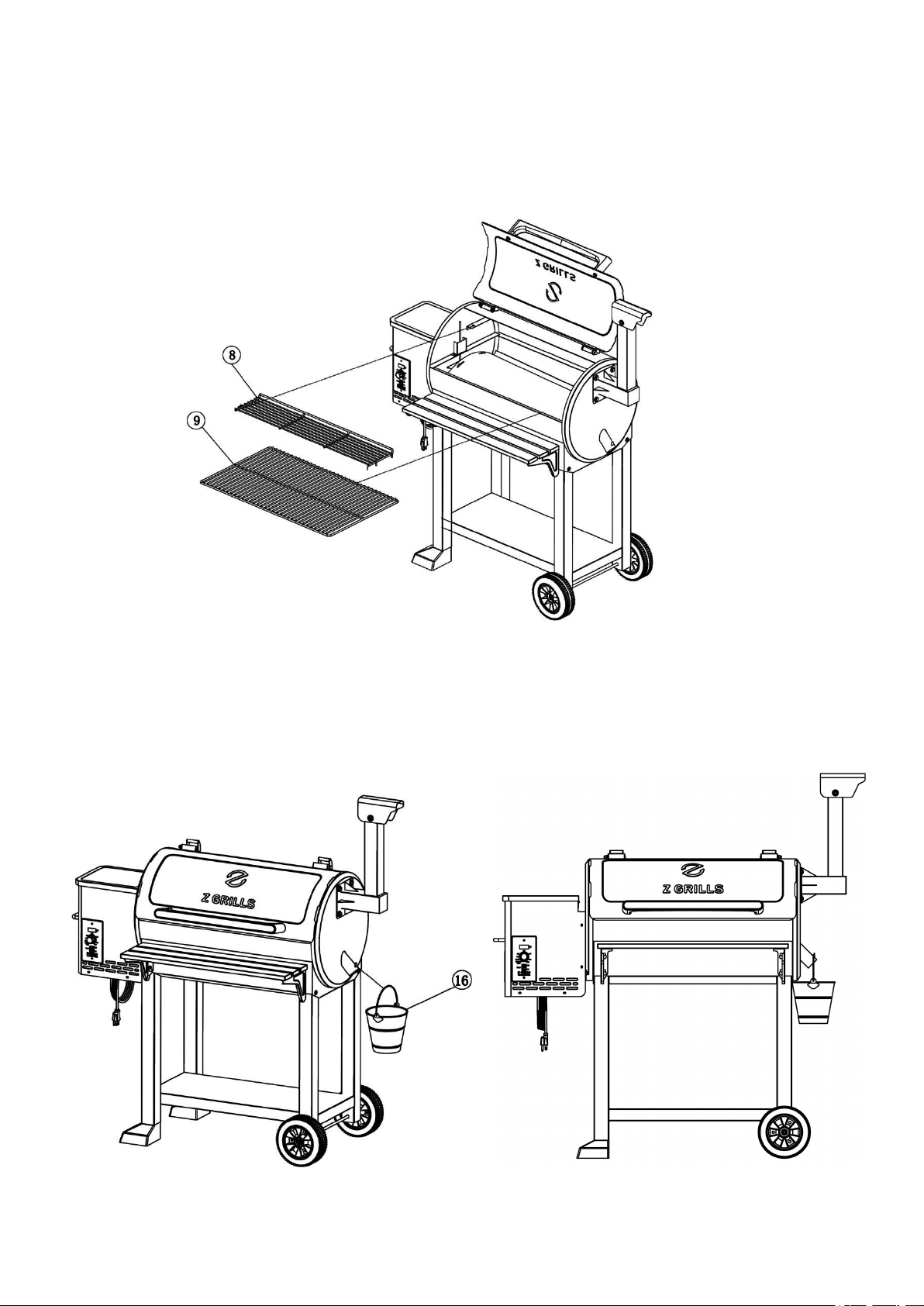 Z GRILLS

8

9

Z GRILLS

16

Z GRILLS