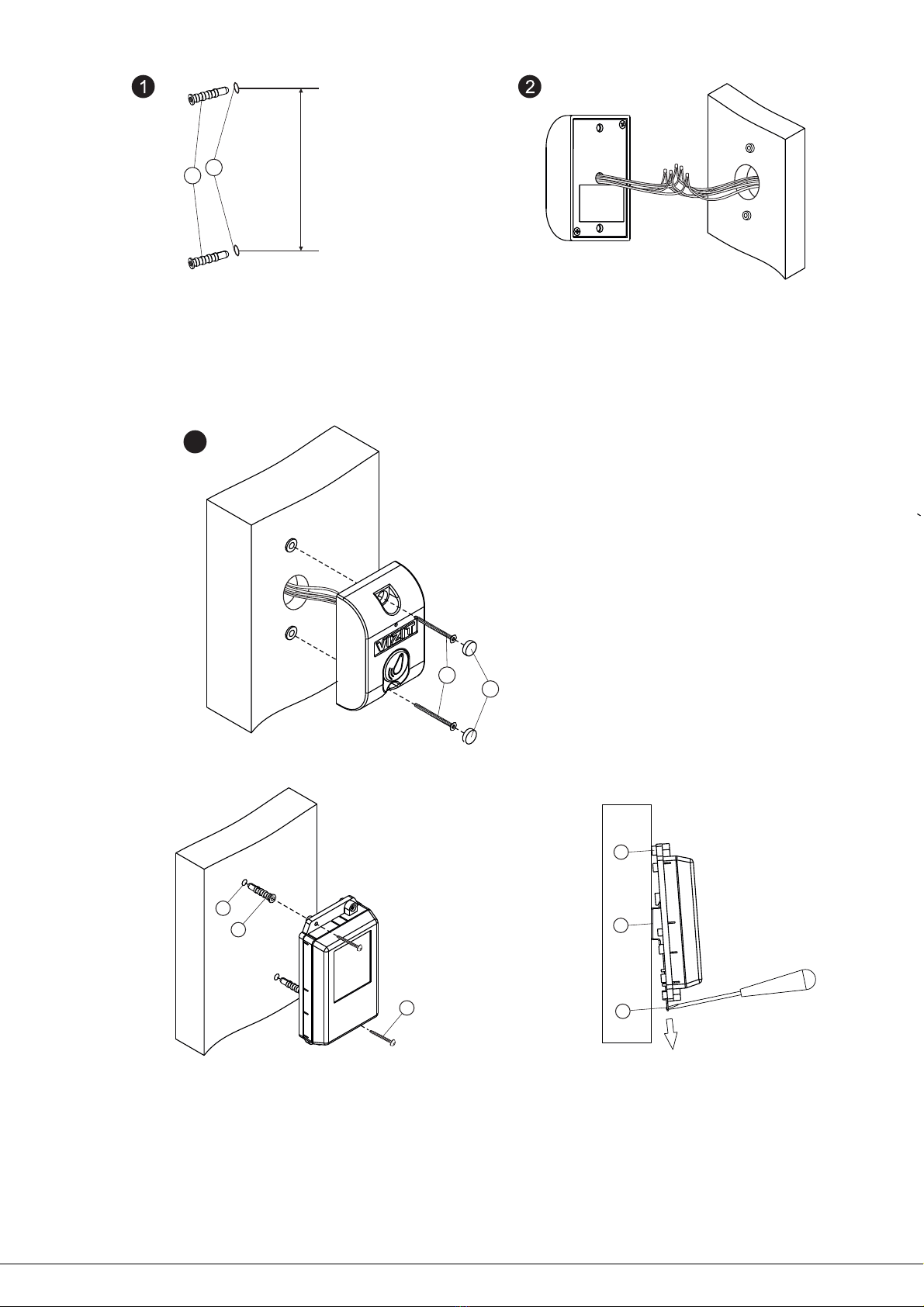 1

2

VIZIT