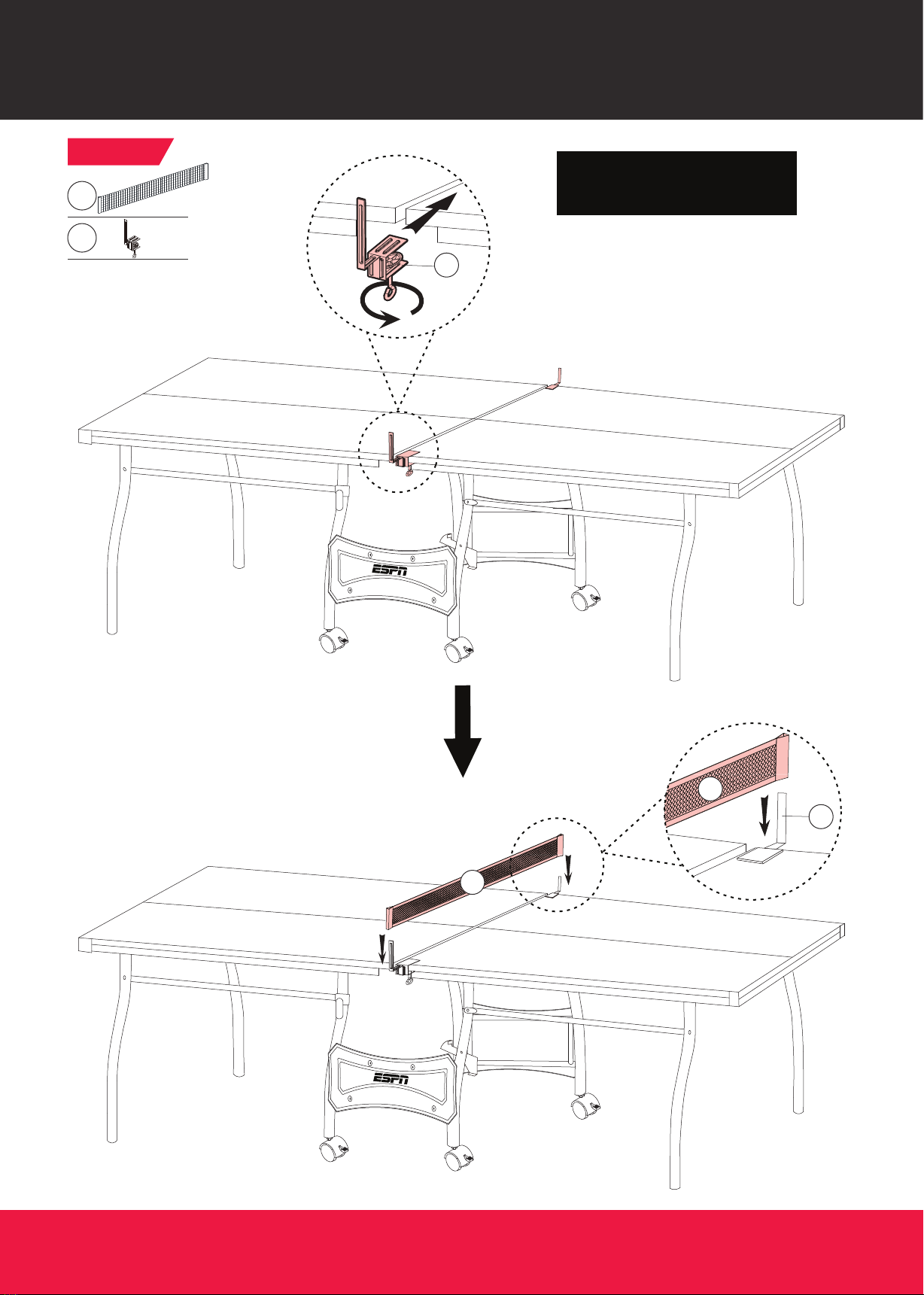 ESPN

ESPN