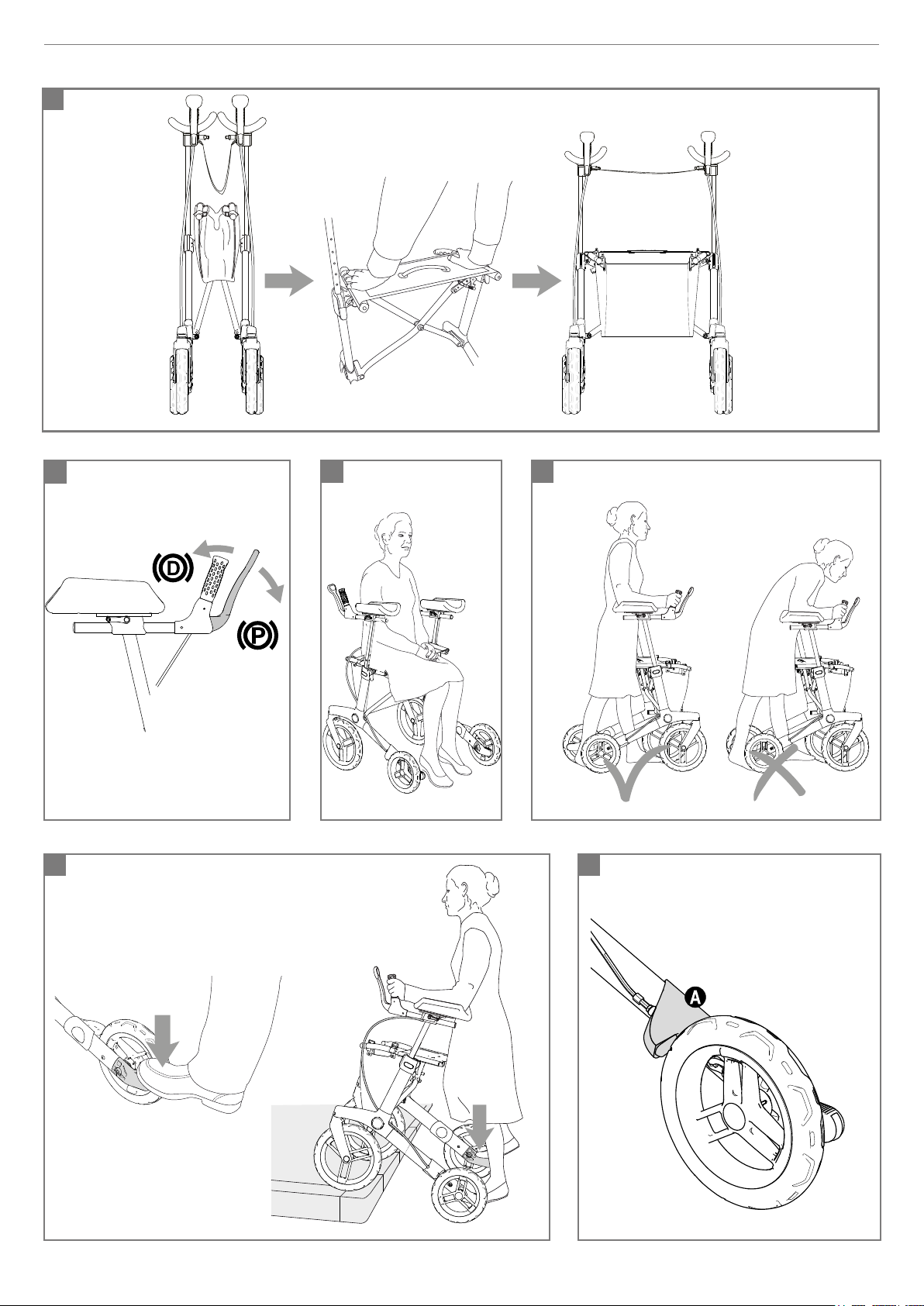 D

P

A