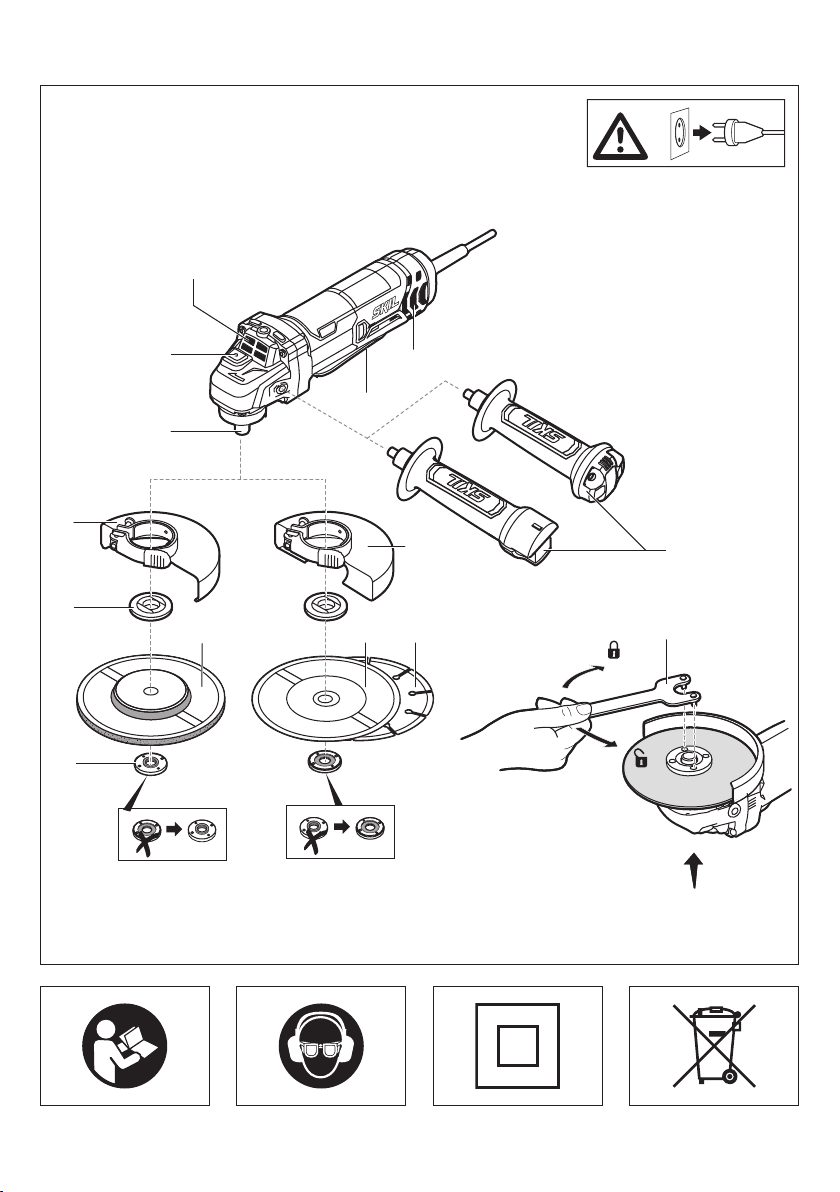 SKIL

SKIL

SKIL