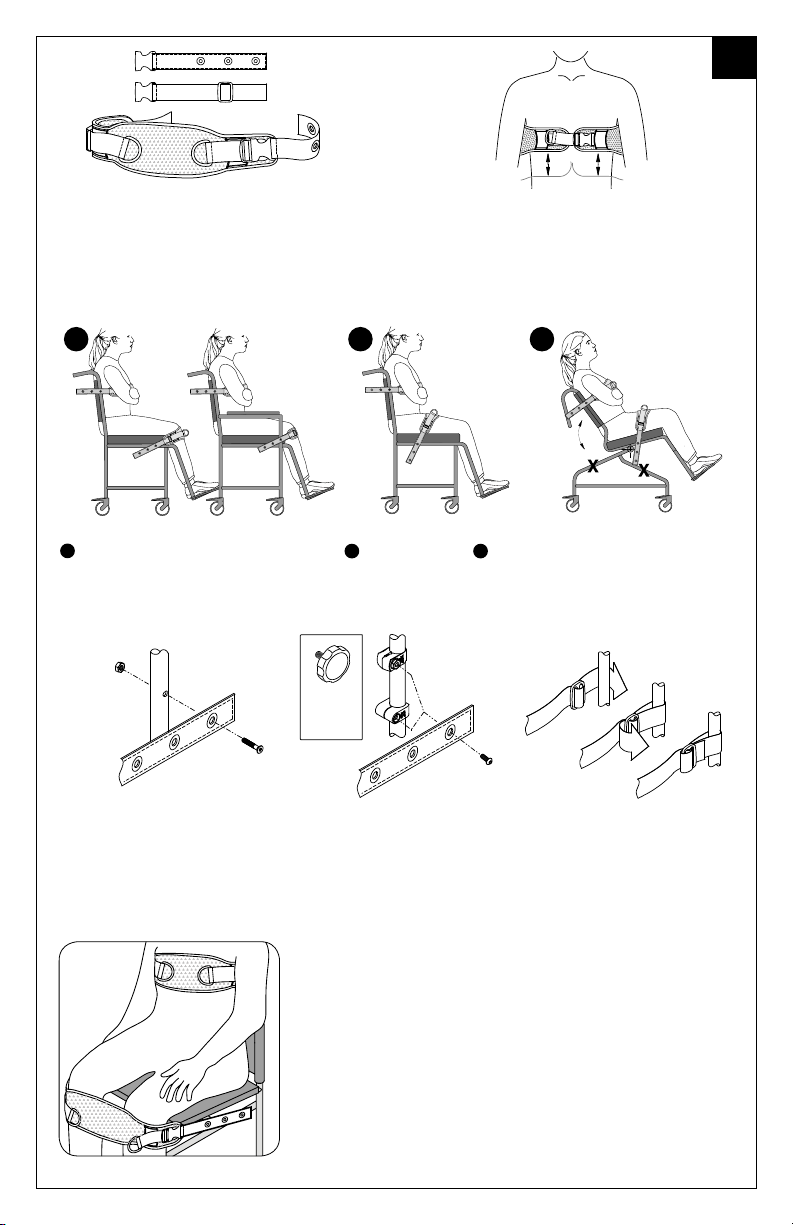 X
X