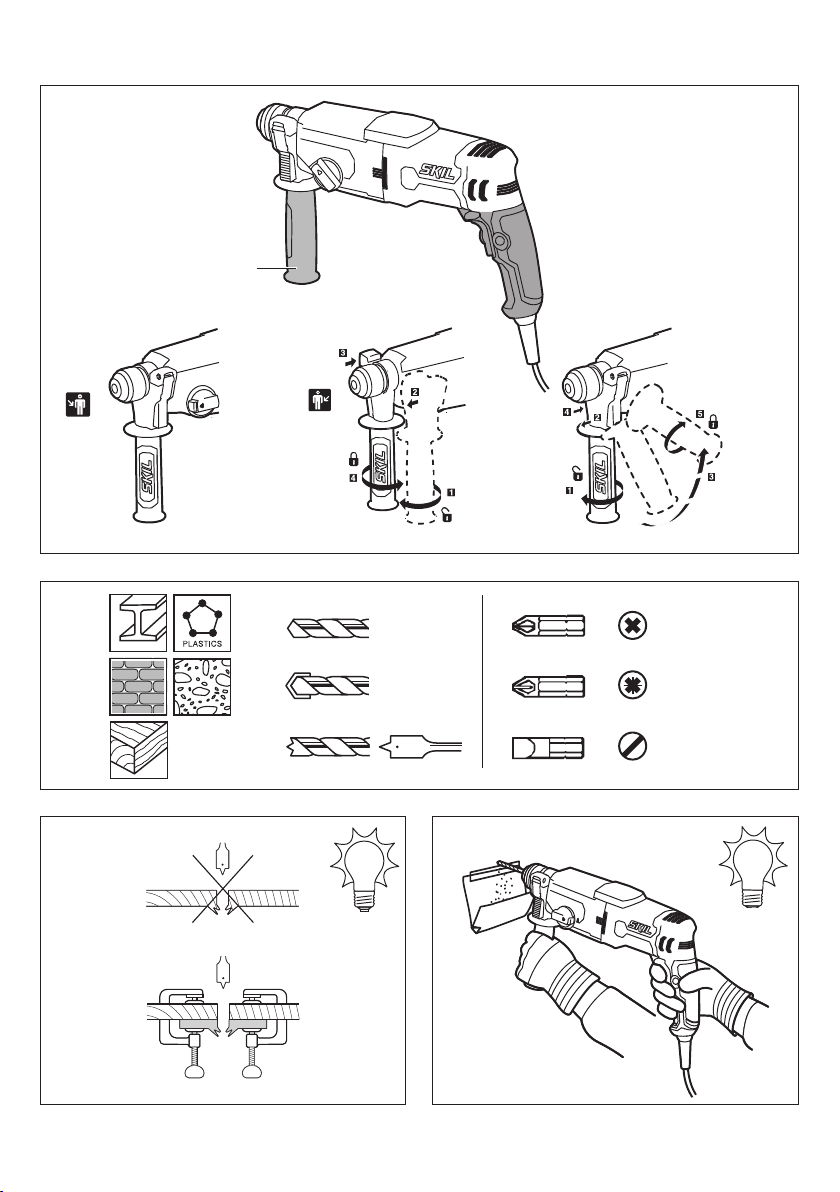 SKIL

SKIL

3

2

4

1

SKIL

4

2

5

1

3

SKIL

PLASTICS

SKIL