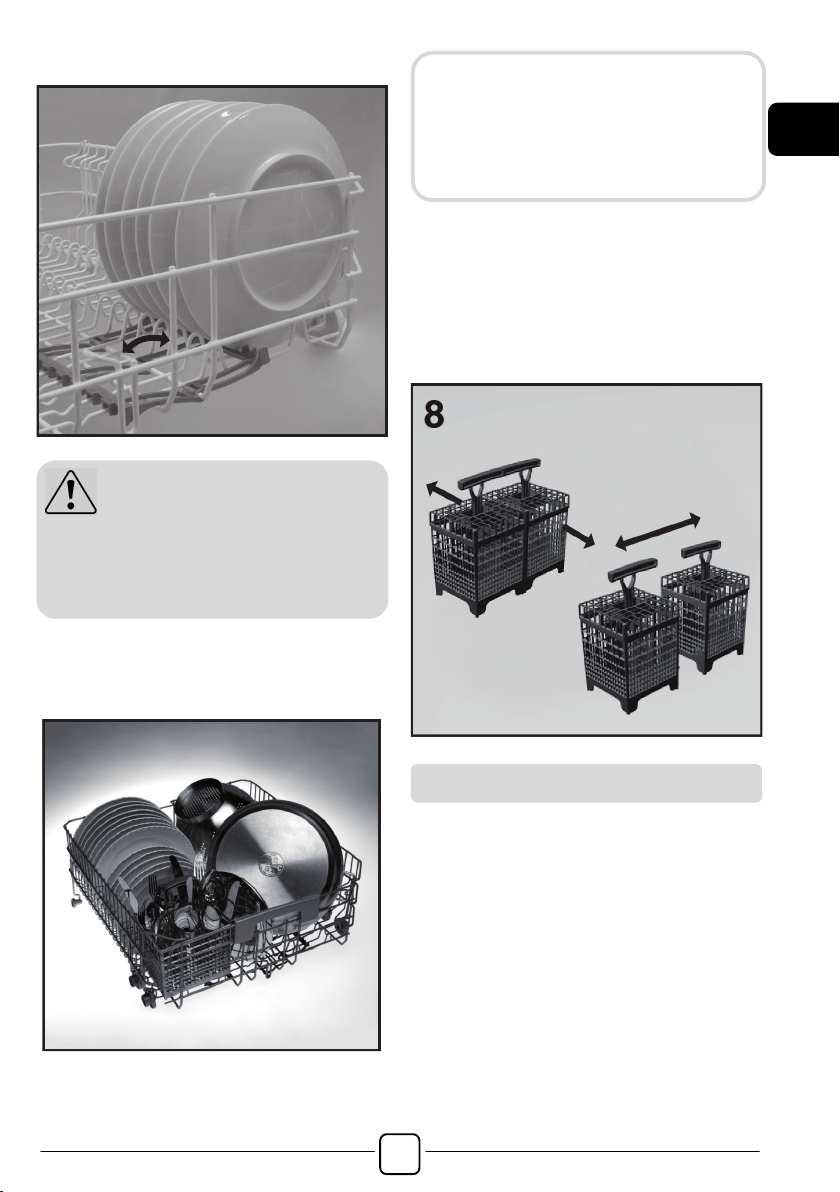 8