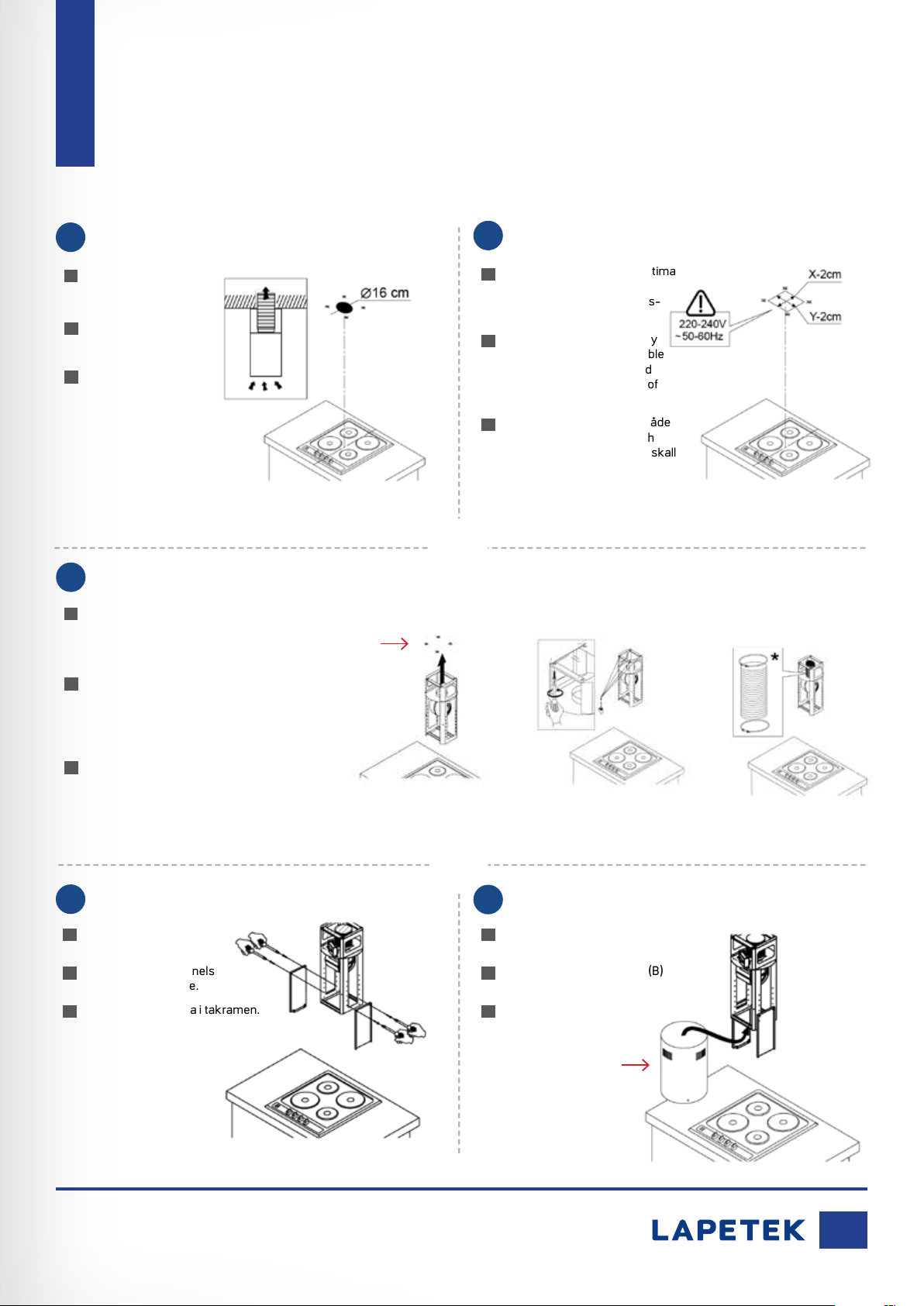 Ø16 cm

tima

s-

y
ble
d
of

åde
h
skall

220-240V
~50-60Hz

X-2cm

Y-2cm

*

nels
e.

a i takramen.

(B)

LAPETEK