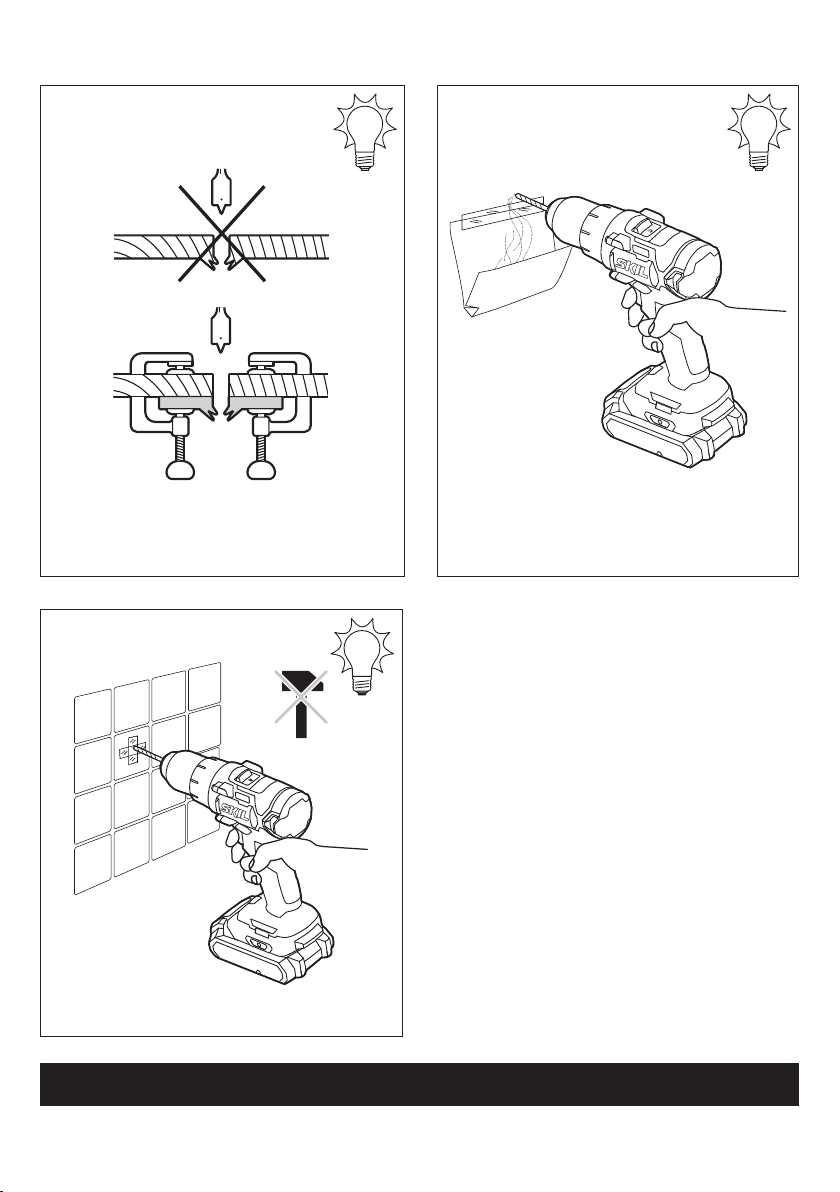 SKIL

SKIL