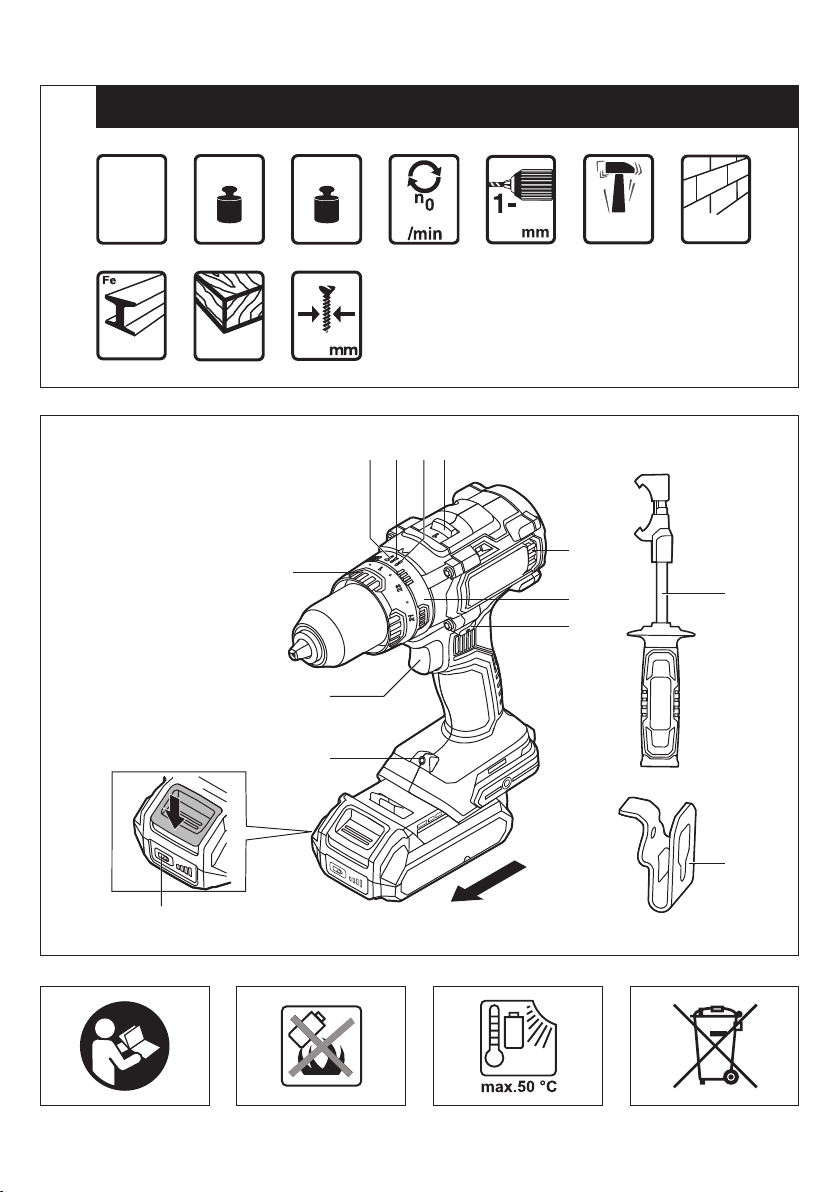 $n_0$
/min

1-
mm

Fe

mm

max.50 °C