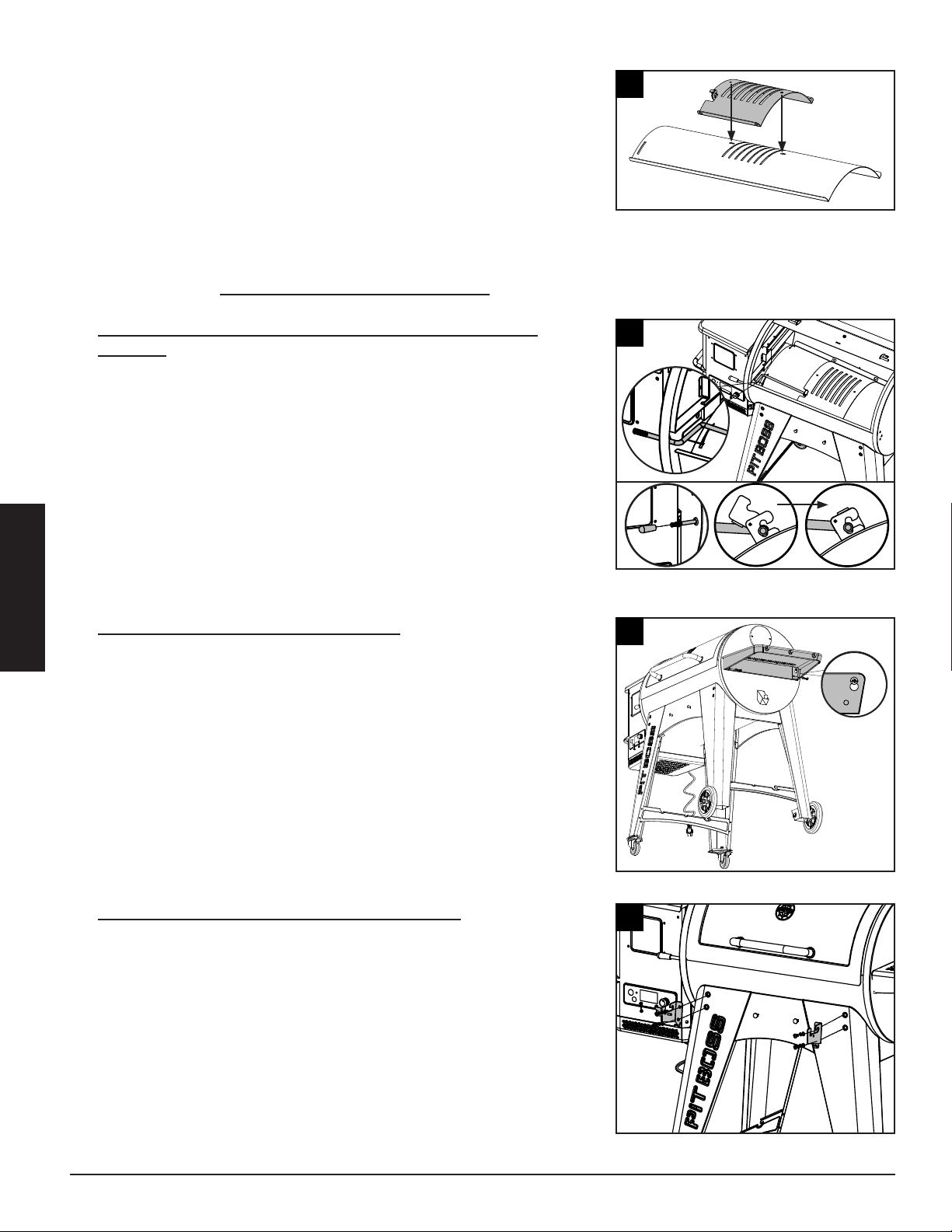 PIT BOSS

PIT BOSS

PIT BOSS