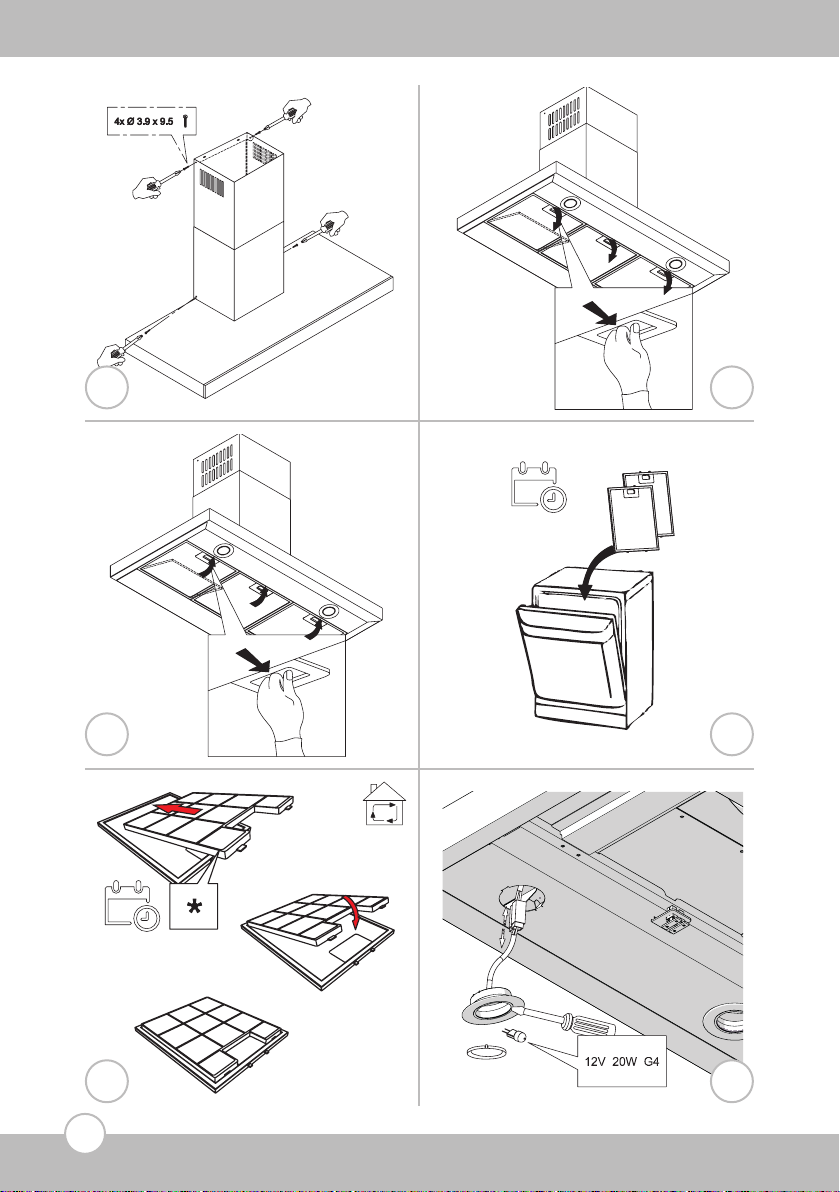 4x Ø 3.9 x 9.5

*

12V 20W G4