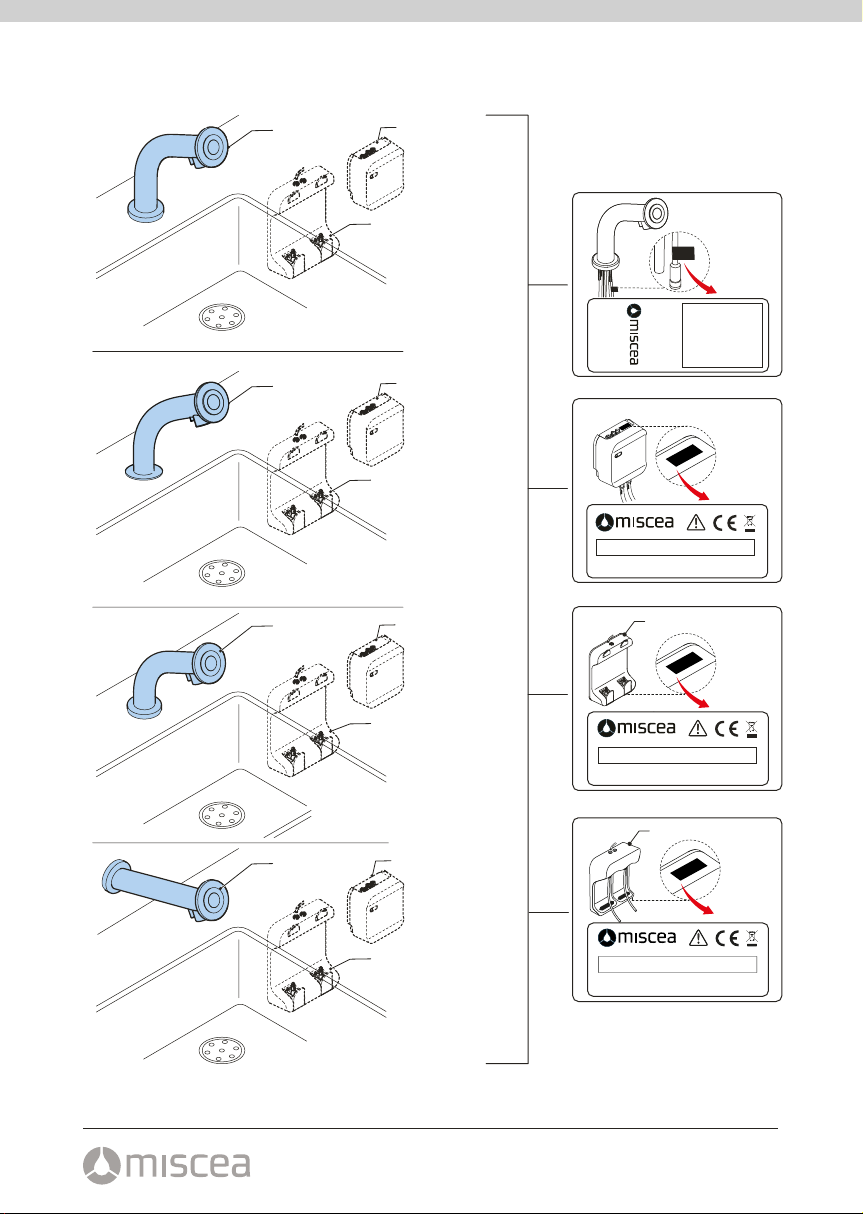 miscea

miscea

miscea

miscea

miscea