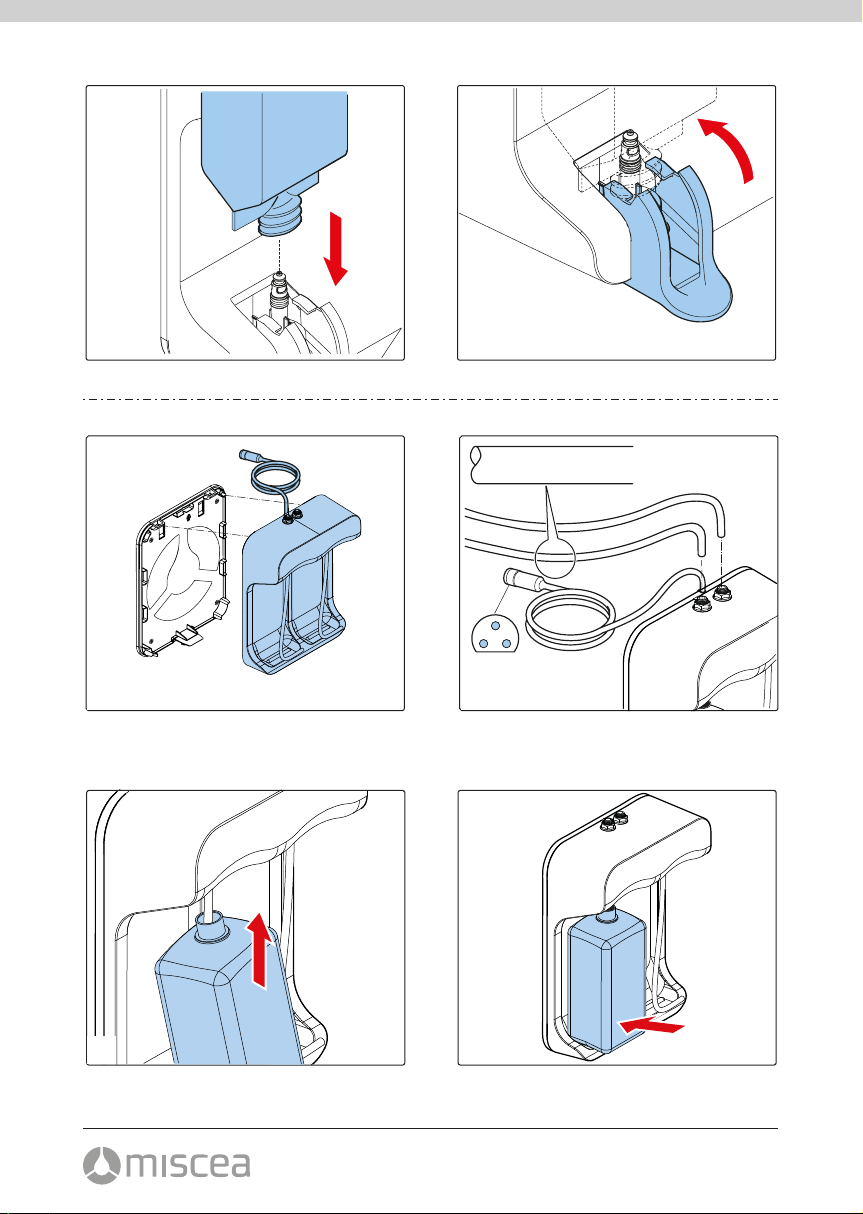 miscea