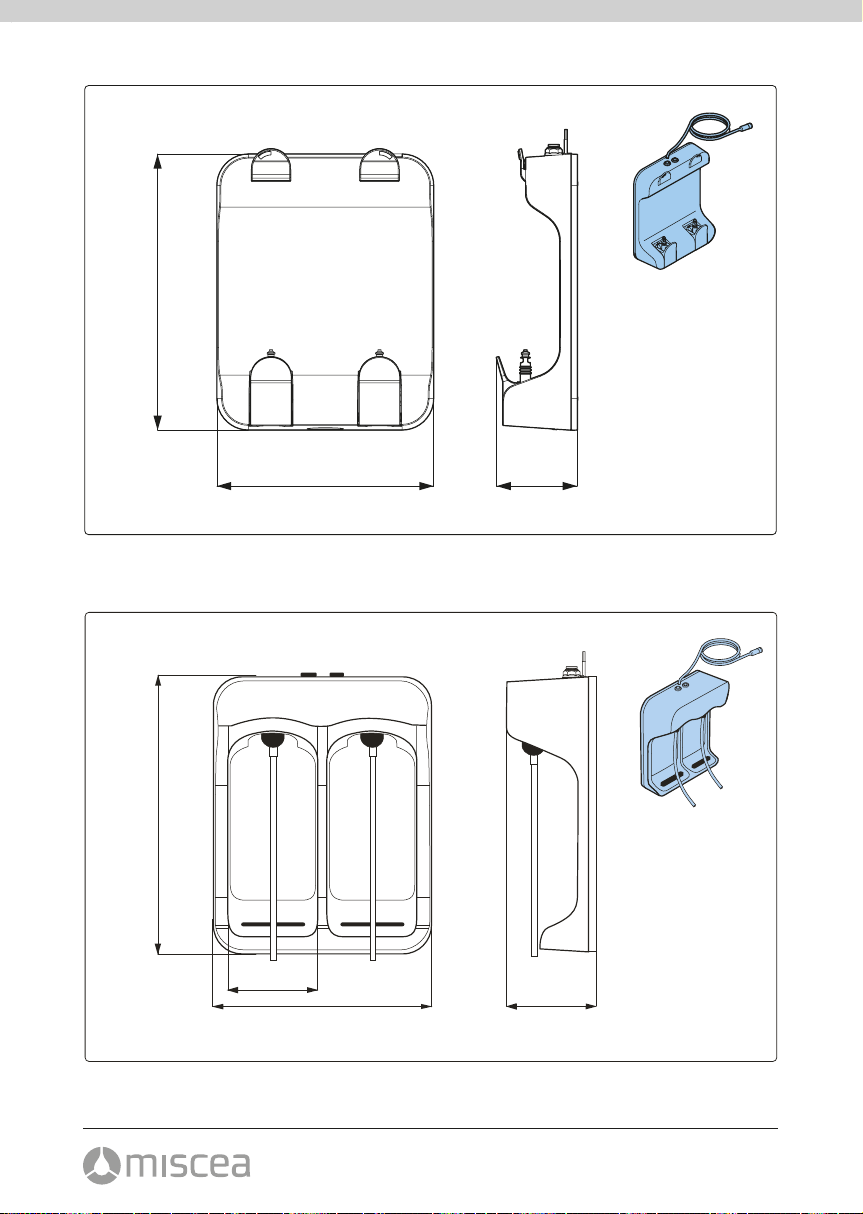 miscea