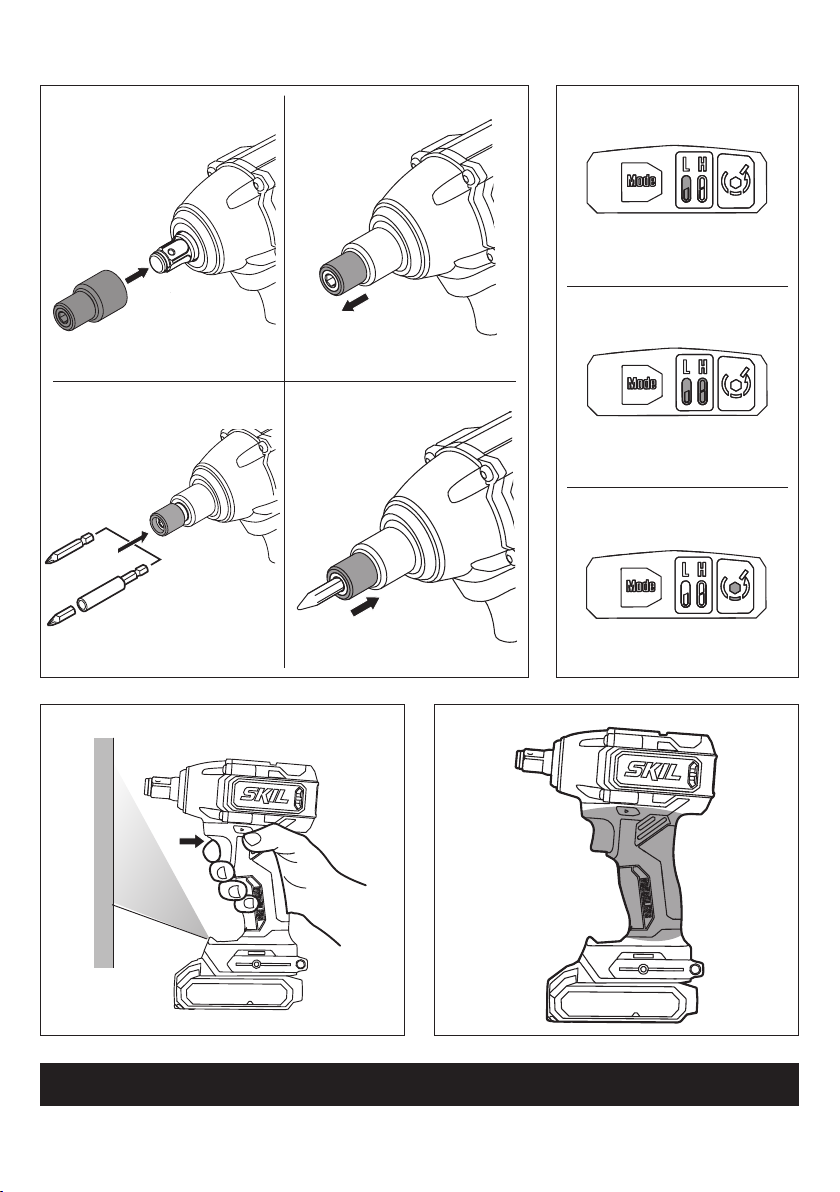 Mode L H

Mode L H

Mode L H

SKIL

SKIL