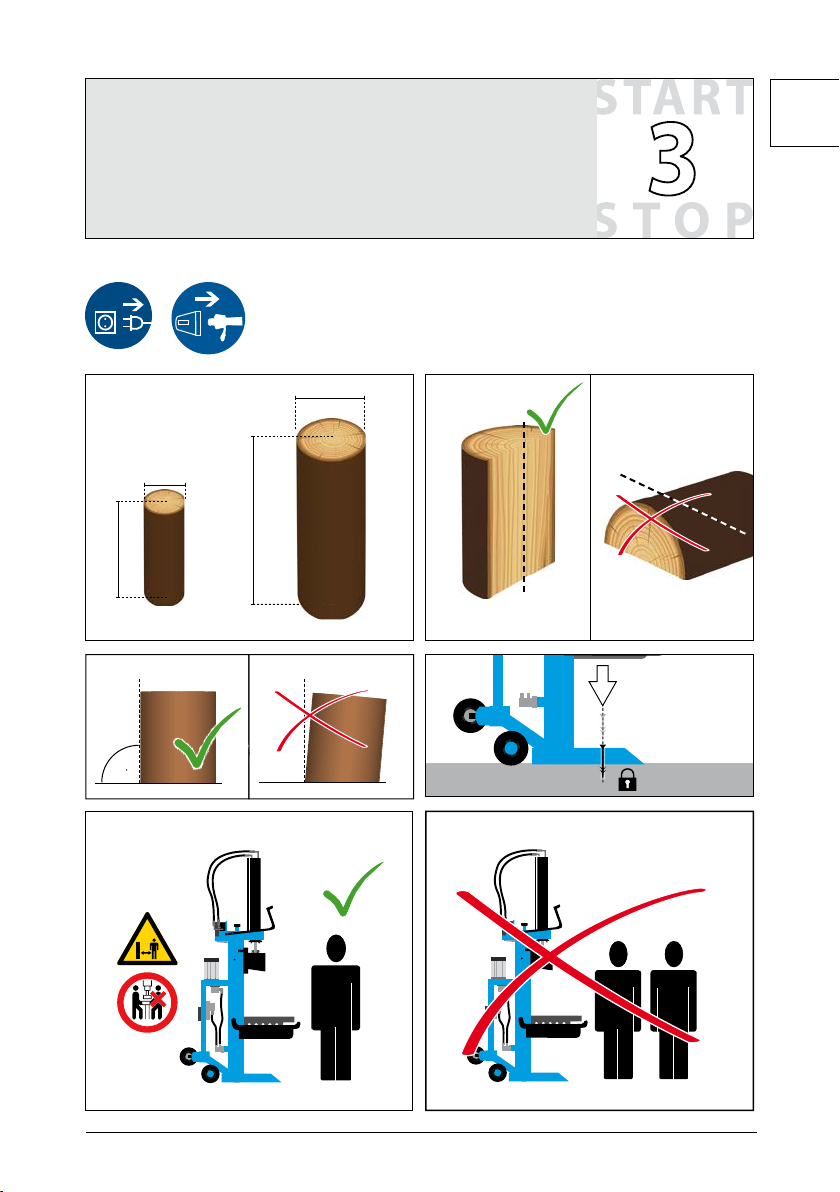 START
3
STOP