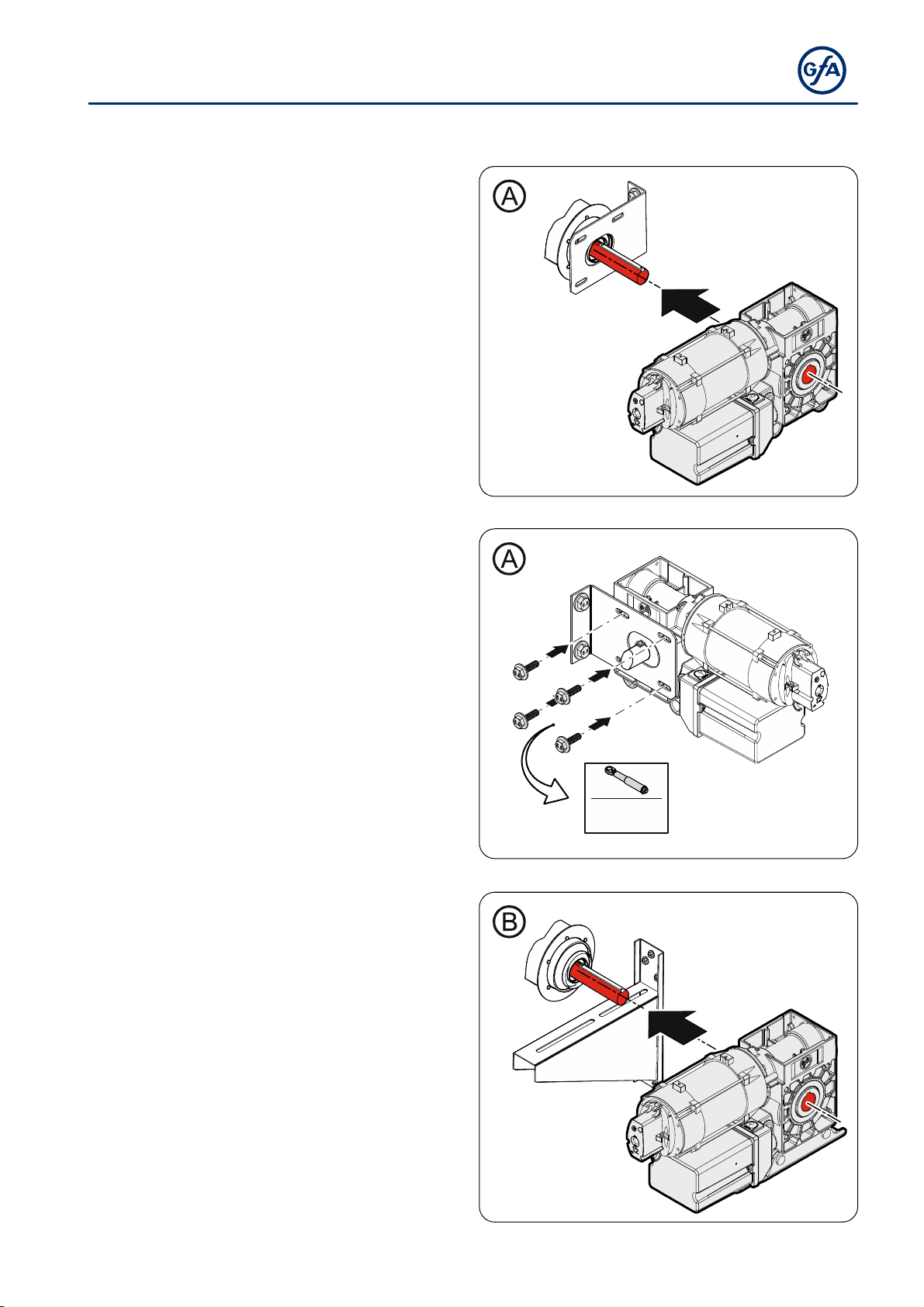 GfA

A

A

B