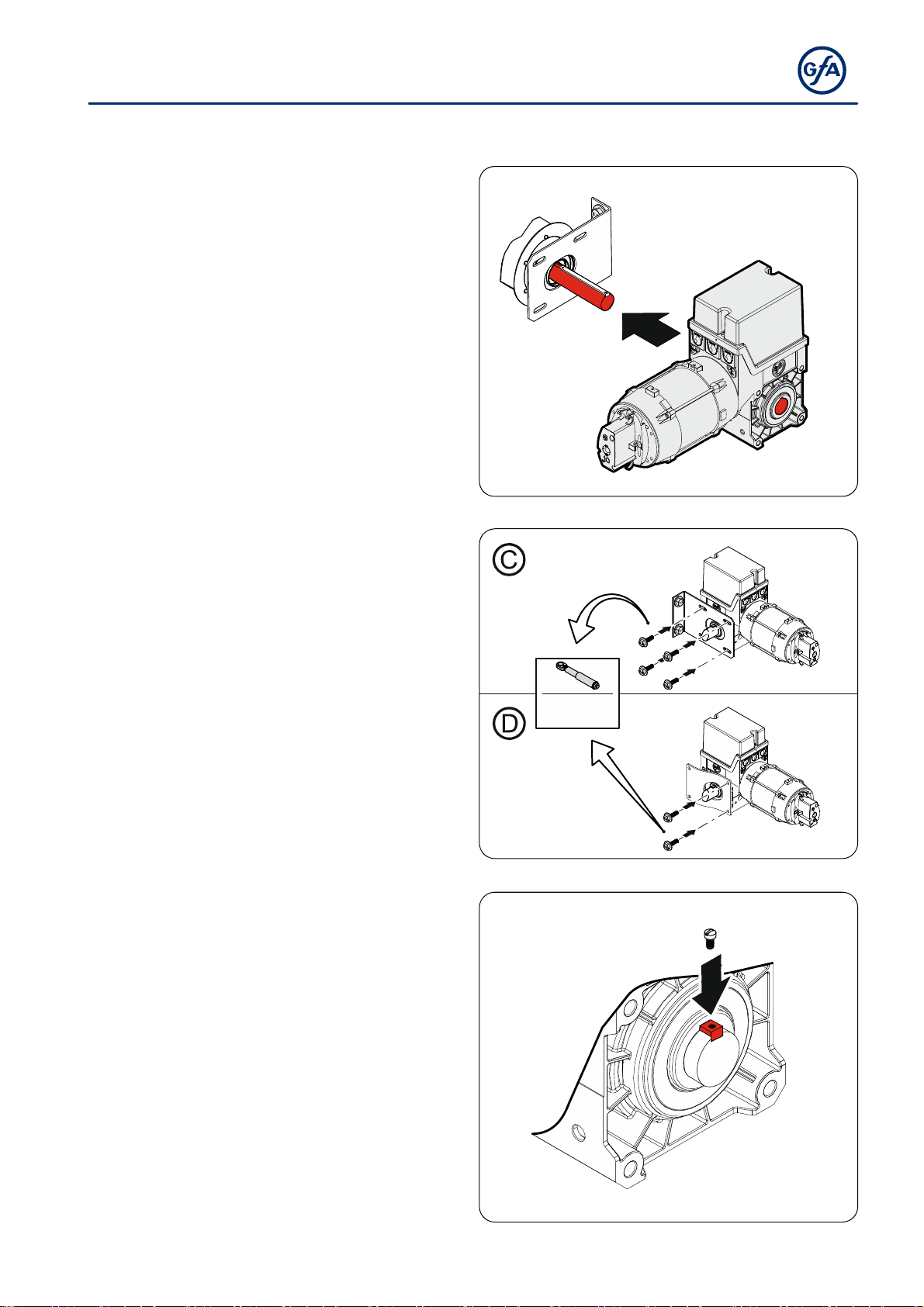 GfA

C

D