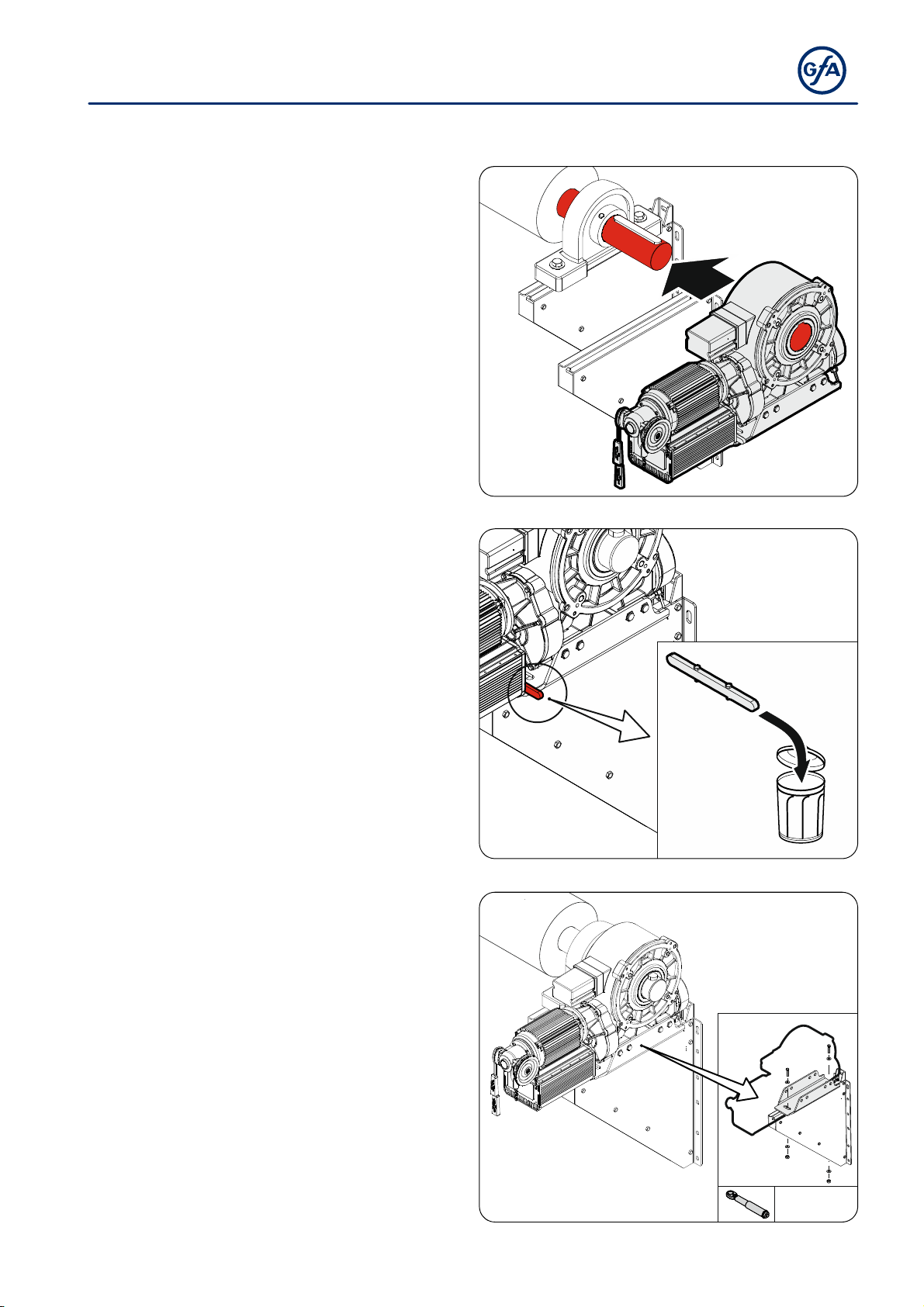 GfA