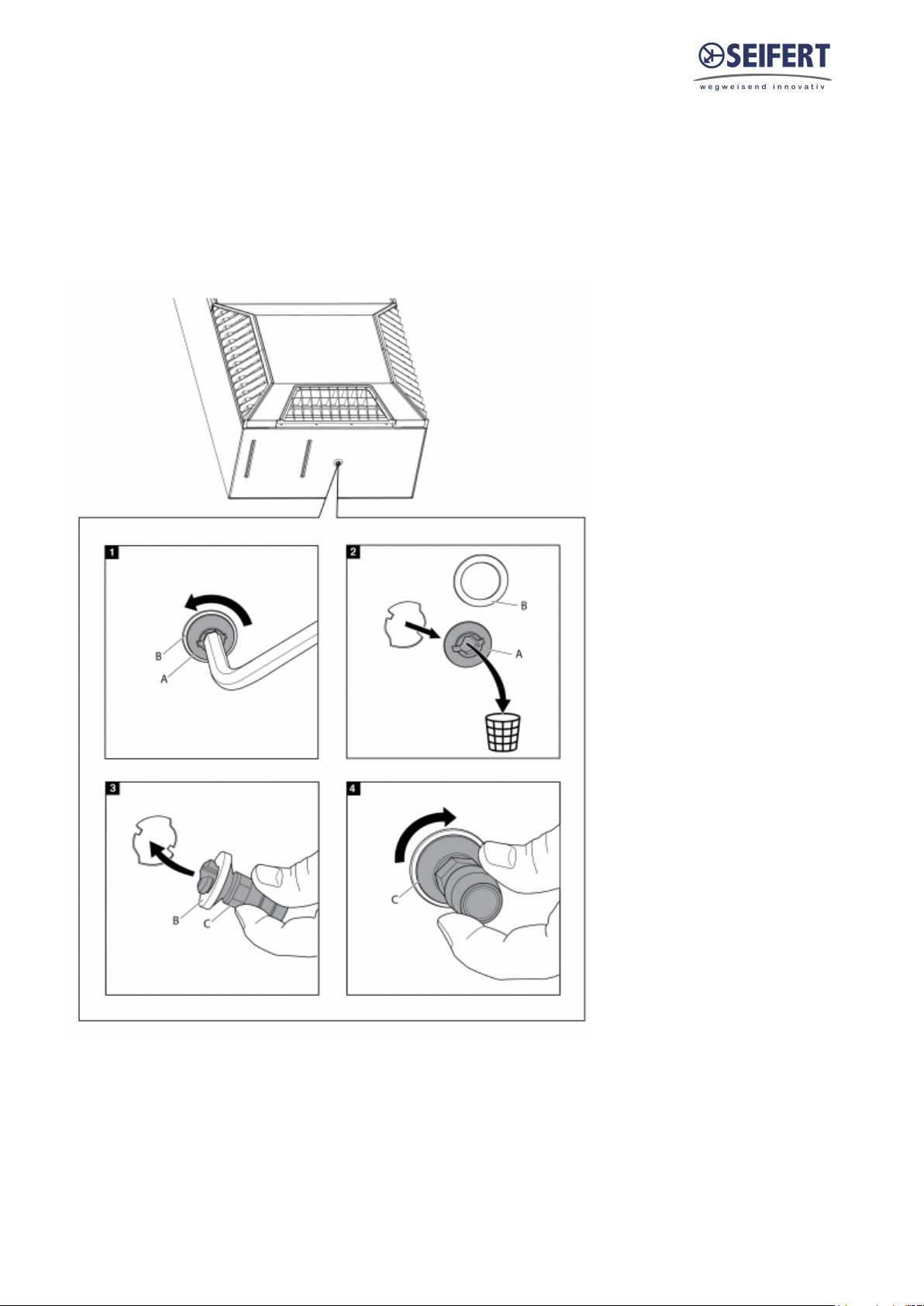 SEIFERT
wegweisend innovativ

1
B
A

2
B
A

3
B
C

4
C