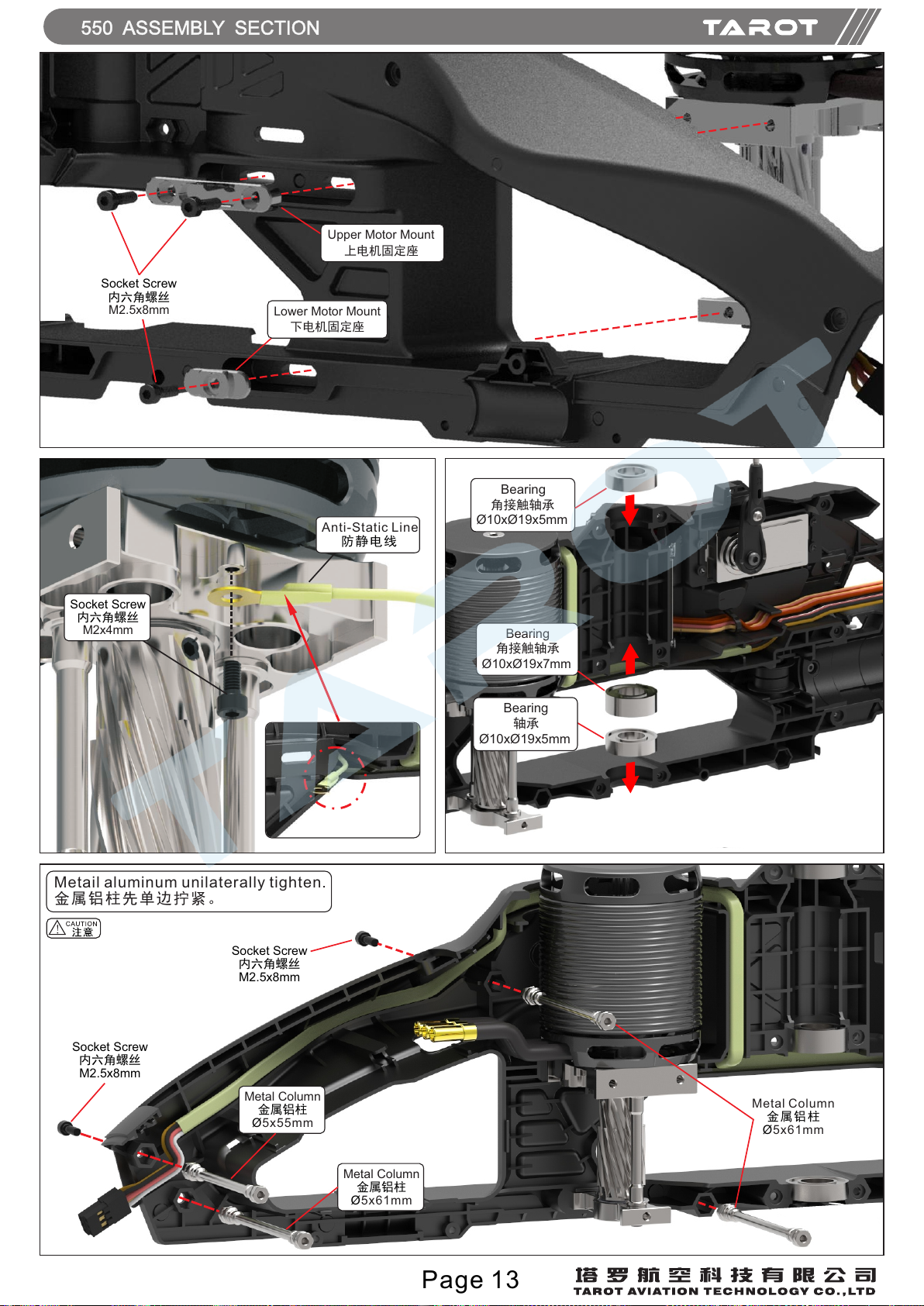 550 ASSEMBLY SECTION

TAROT

Upper Motor Mount
上电机固定座

Socket Screw
内六角螺丝
M2.5x8mm

Lower Motor Mount
下电机固定座

Anti-Static Line
防静电线

Socket Screw
内六角螺丝
M2x4mm

Bearing
角接触轴承
Ø10xØ19x5mm

Bearing
角接触轴承
Ø10xØ19x7mm

Bearing
轴承
Ø10xØ19x5mm

Metail aluminum unilaterally tighten.
金属铝柱先单边拧紧。

CAUTION
注意

Socket Screw
内六角螺丝
M2.5x8mm

Socket Screw
内六角螺丝
M2.5x8mm

Metal Column
金属铝柱
Ø5x55mm

Metal Column
金属铝柱
Ø5x61mm

Metal Column
金属铝柱
Ø5x61mm

Page 13

塔罗航空科技有限公司
TAROT AVIATION TECHNOLOGY CO.,LTD