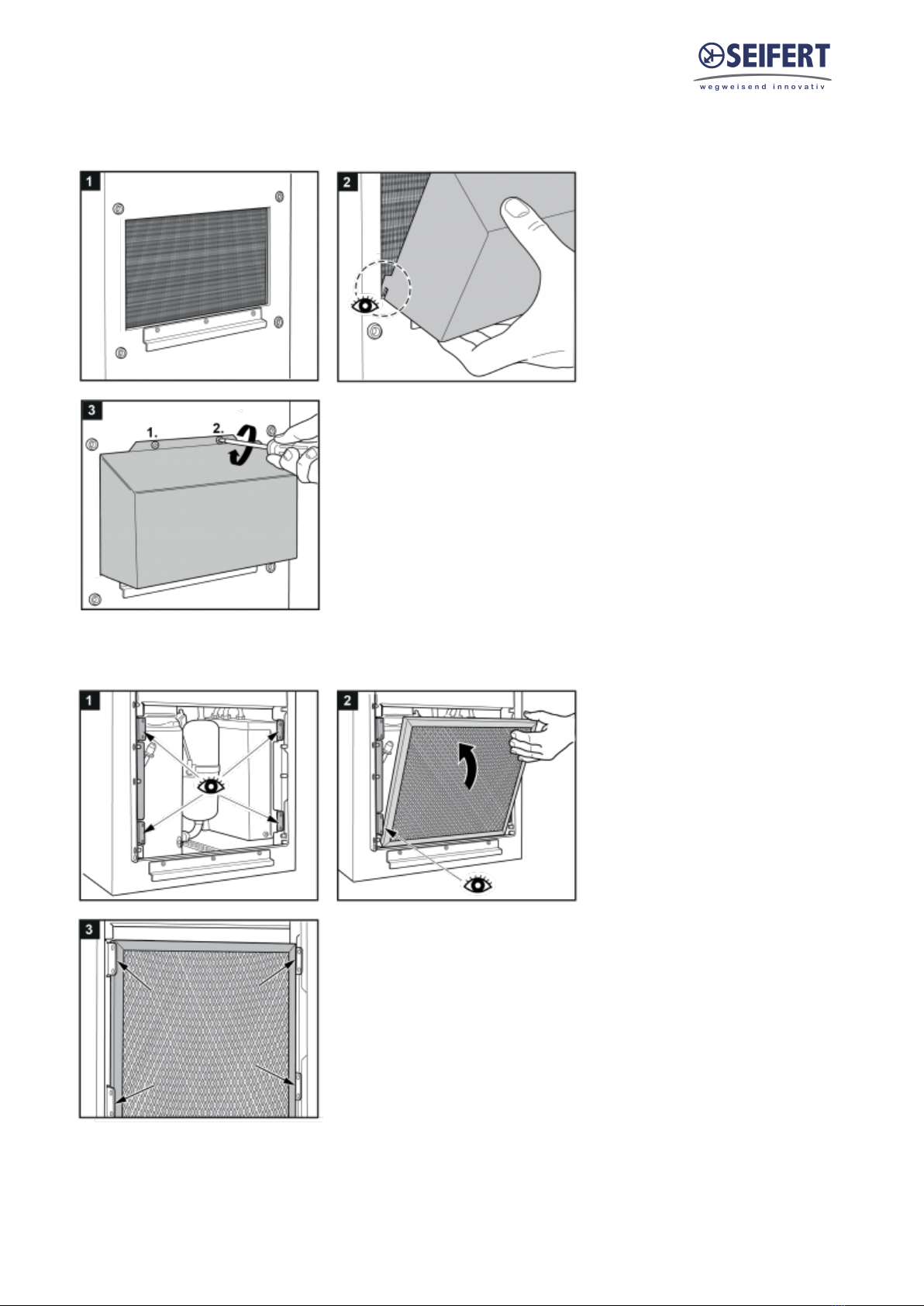 SEIFERT
wegweisend innovativ

1

2

3
1. 2.

1

2

3