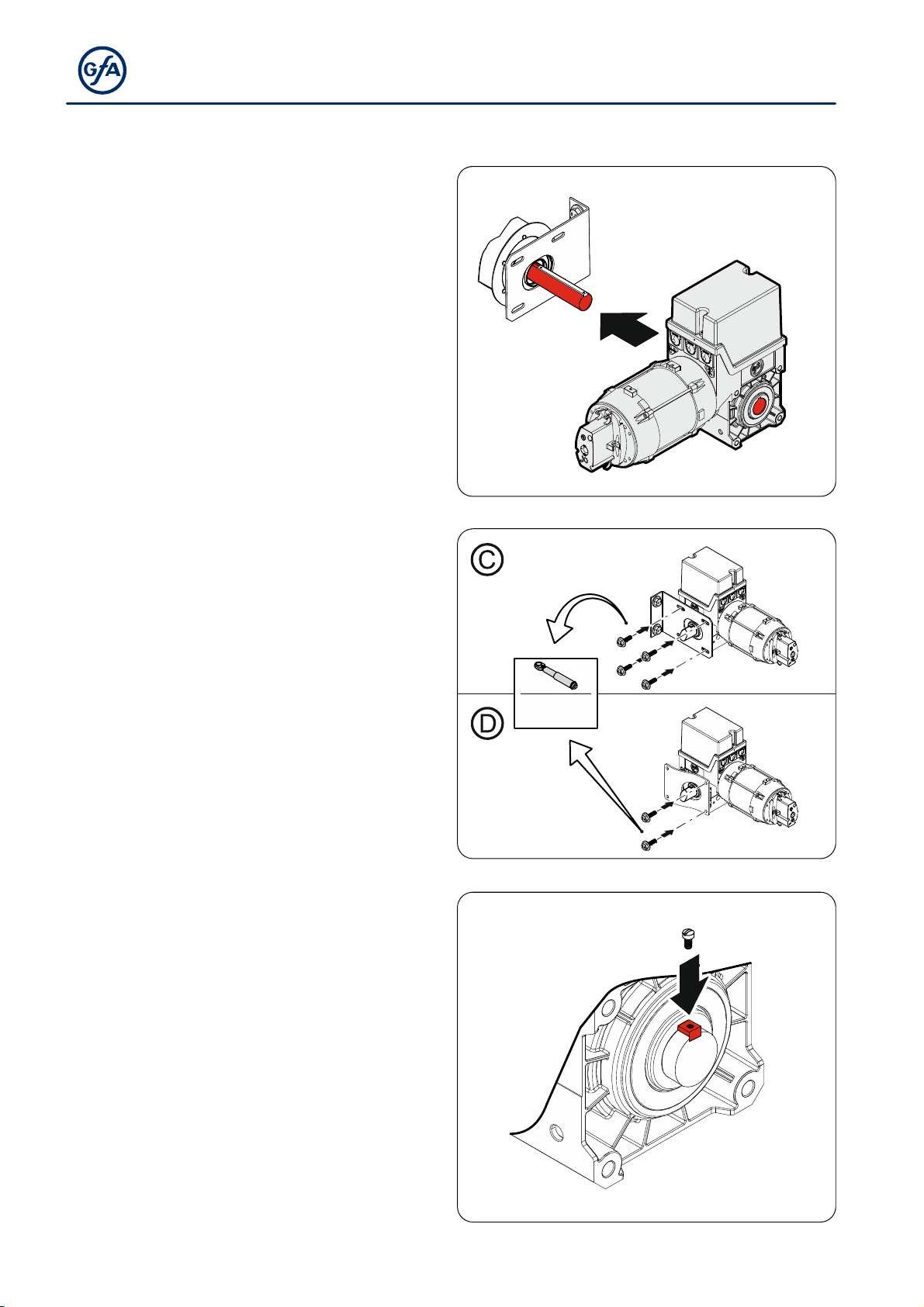 GfA

C

D