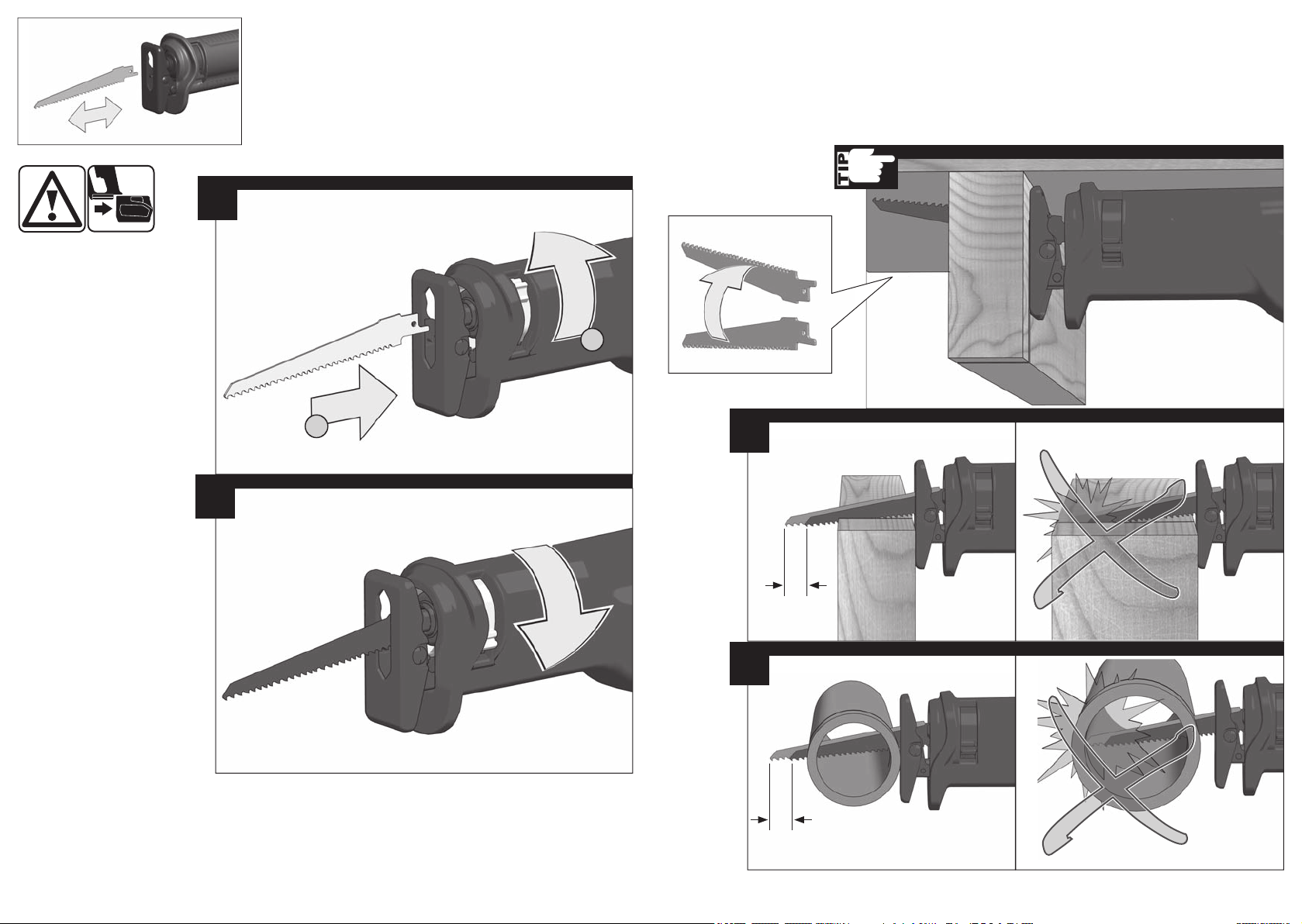 TIP