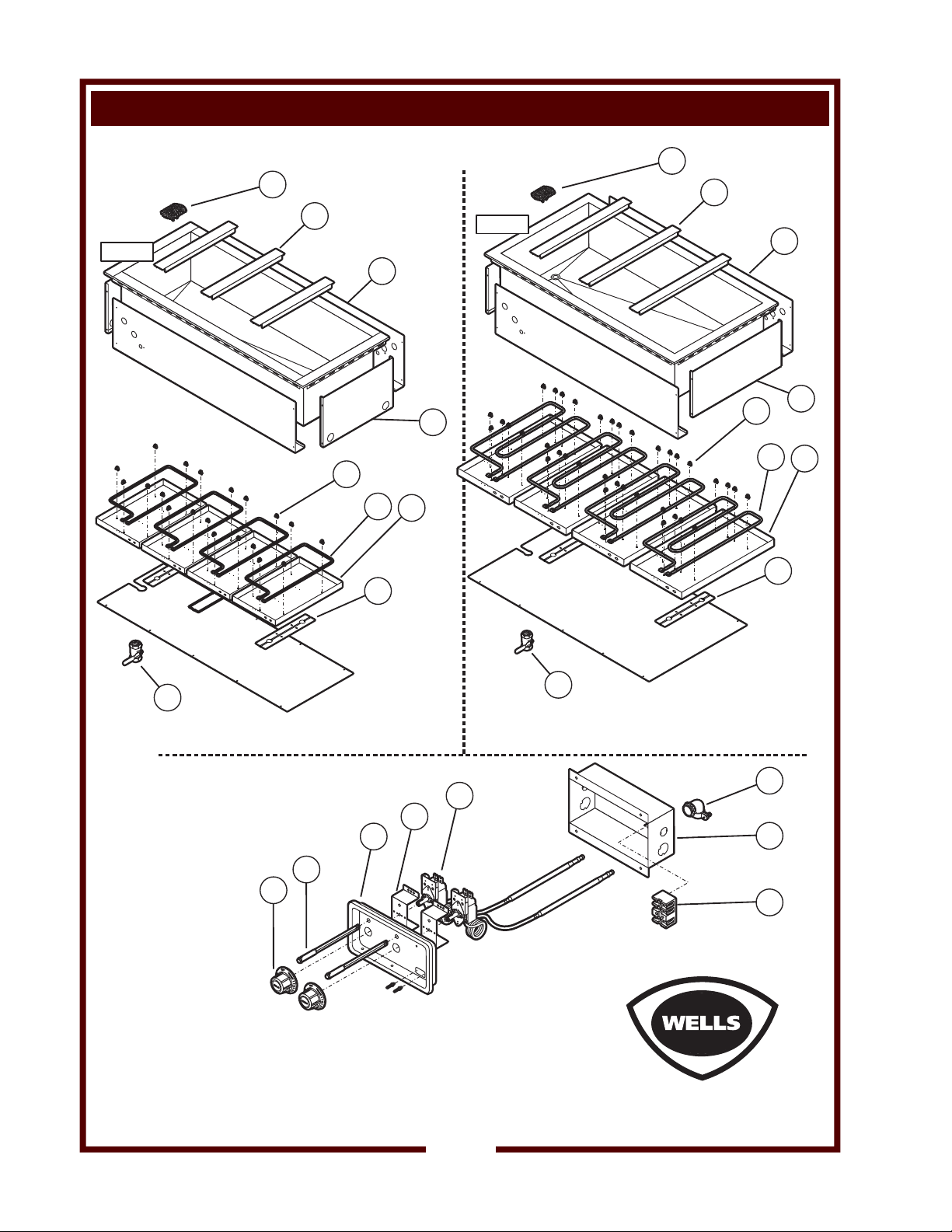 WELLS