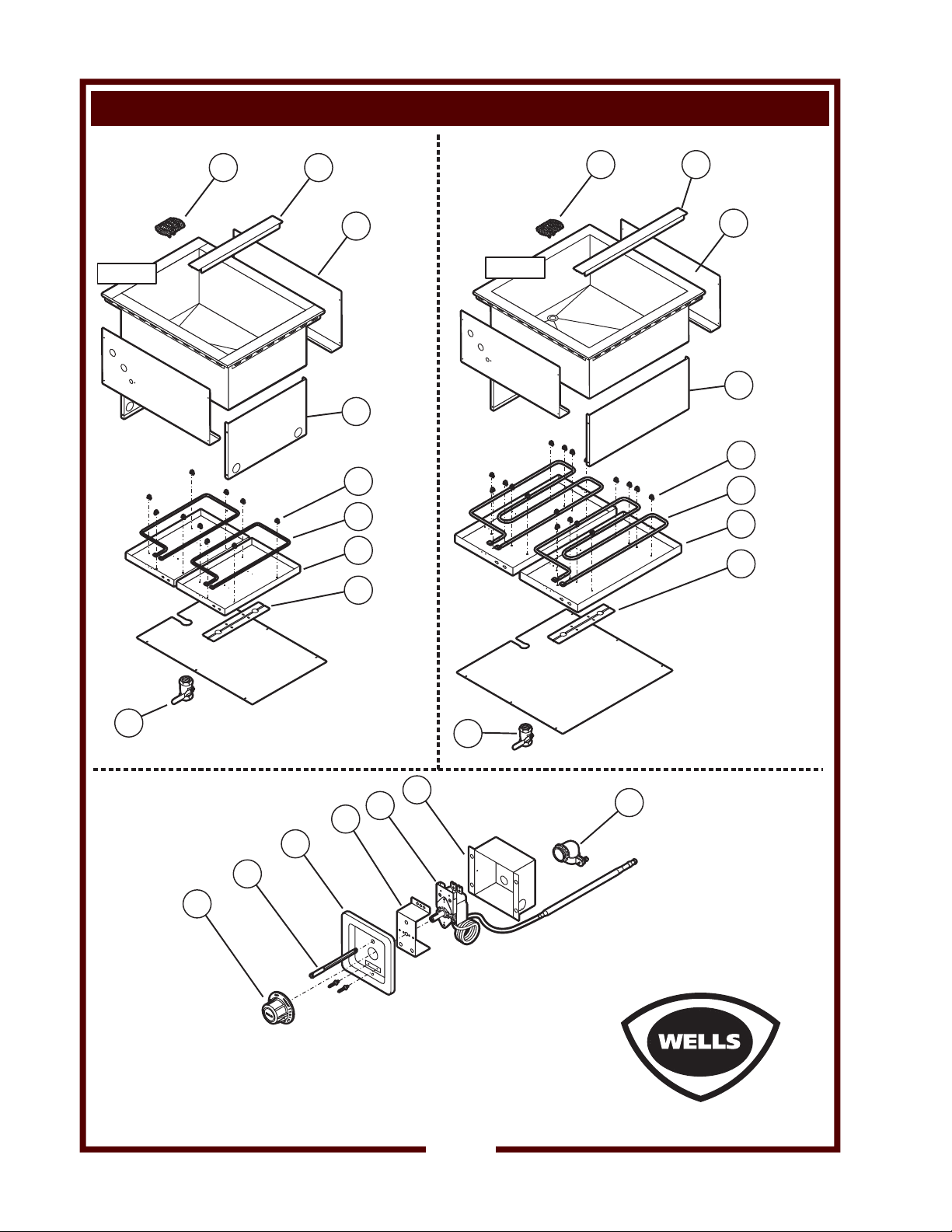 WELLS