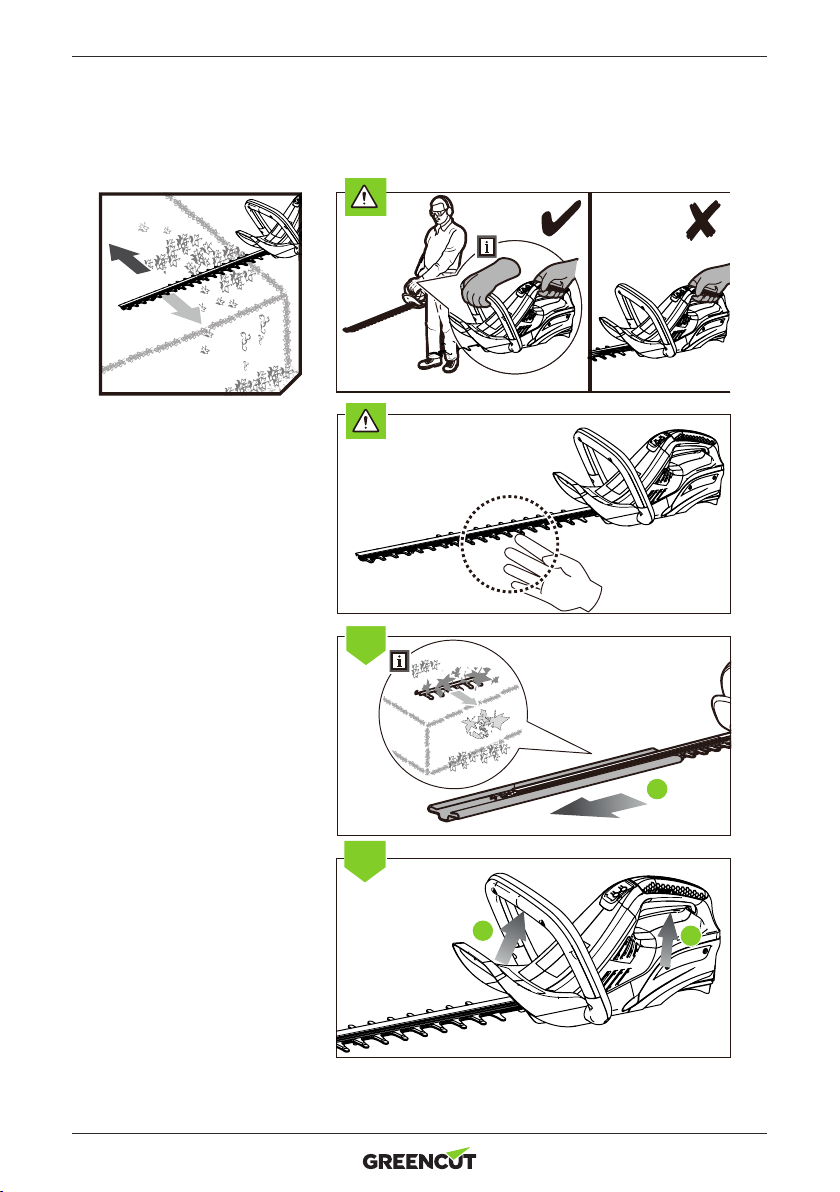 GREENCUT