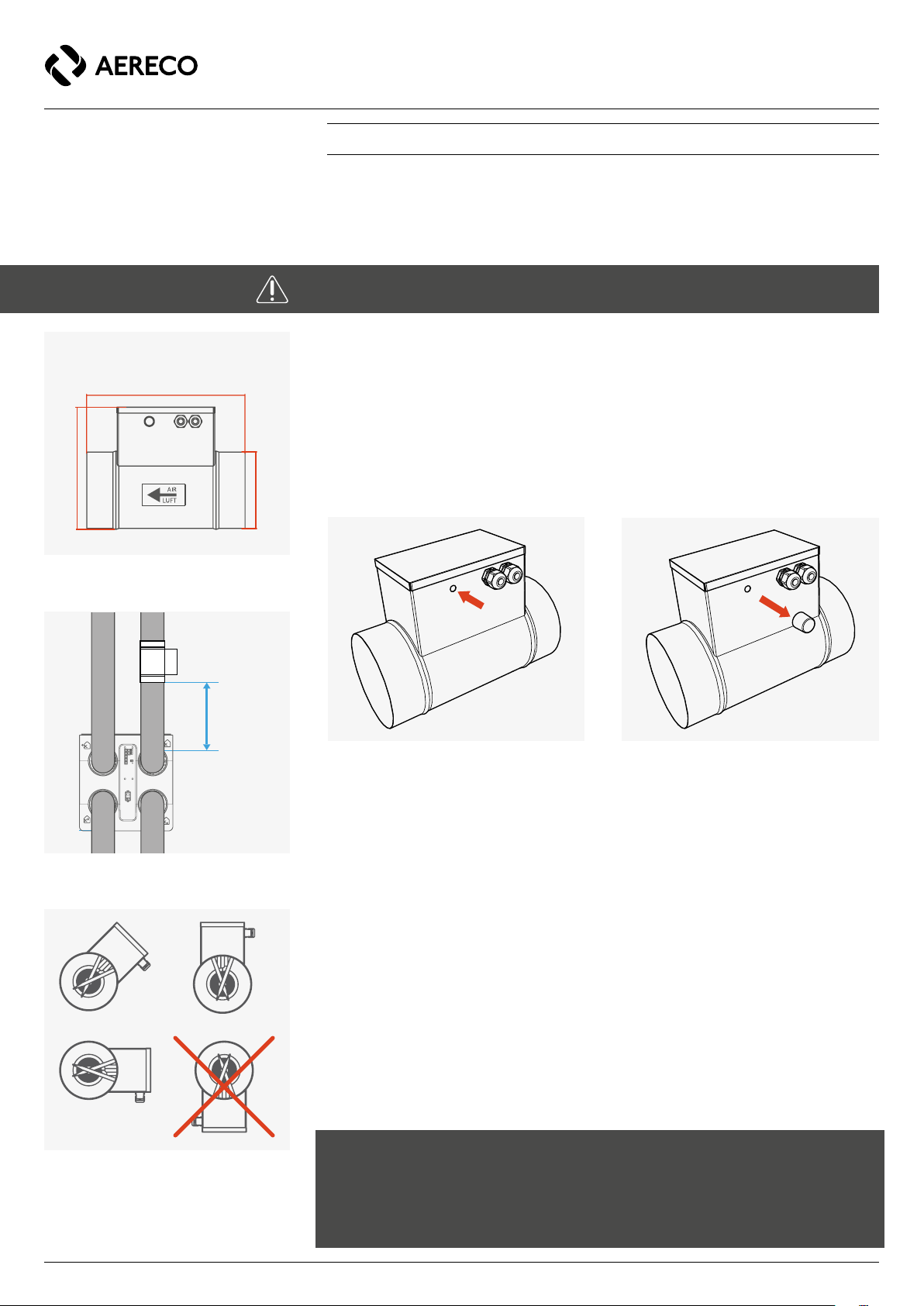 AERECO

AIR
LUFT