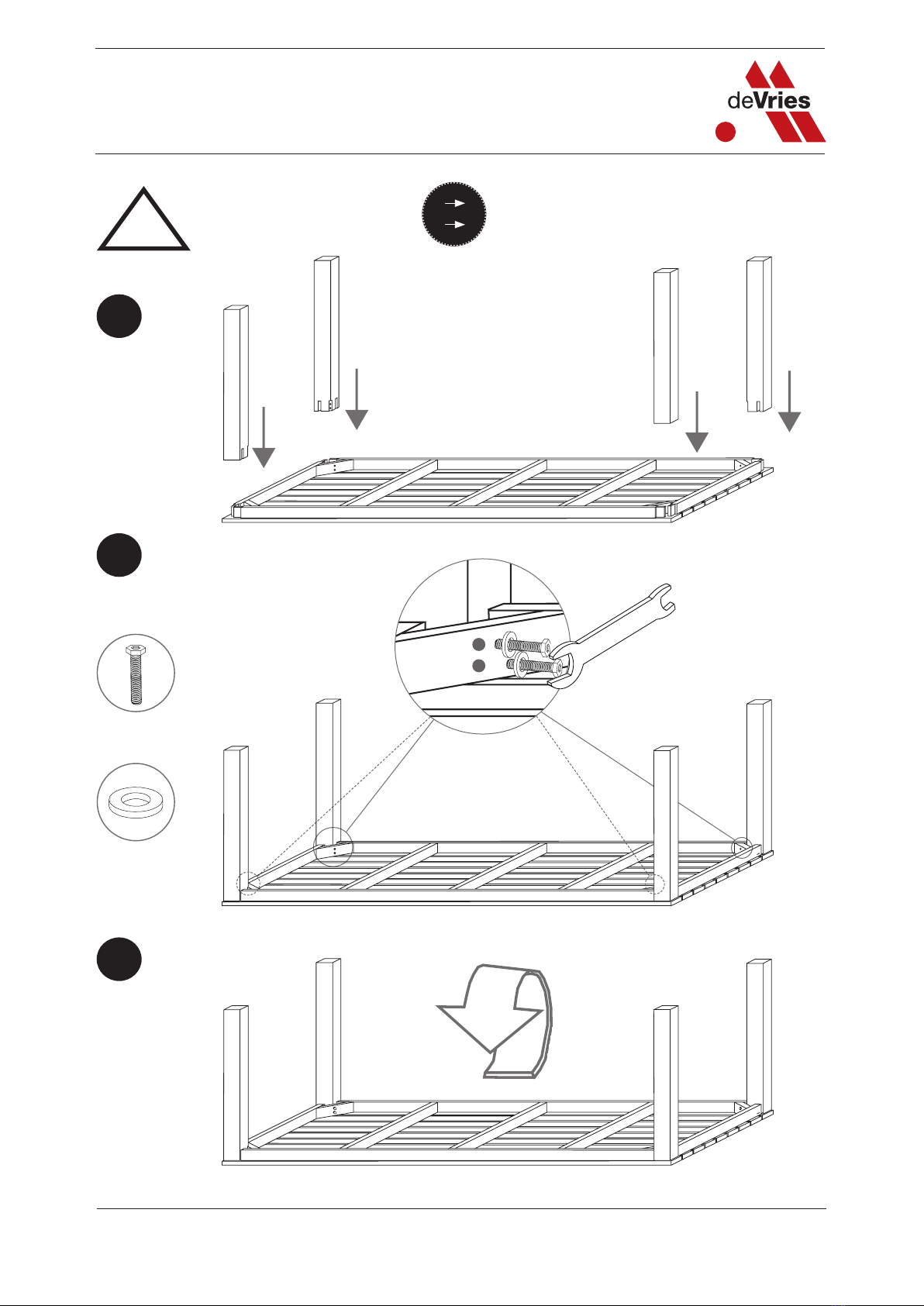 deVries