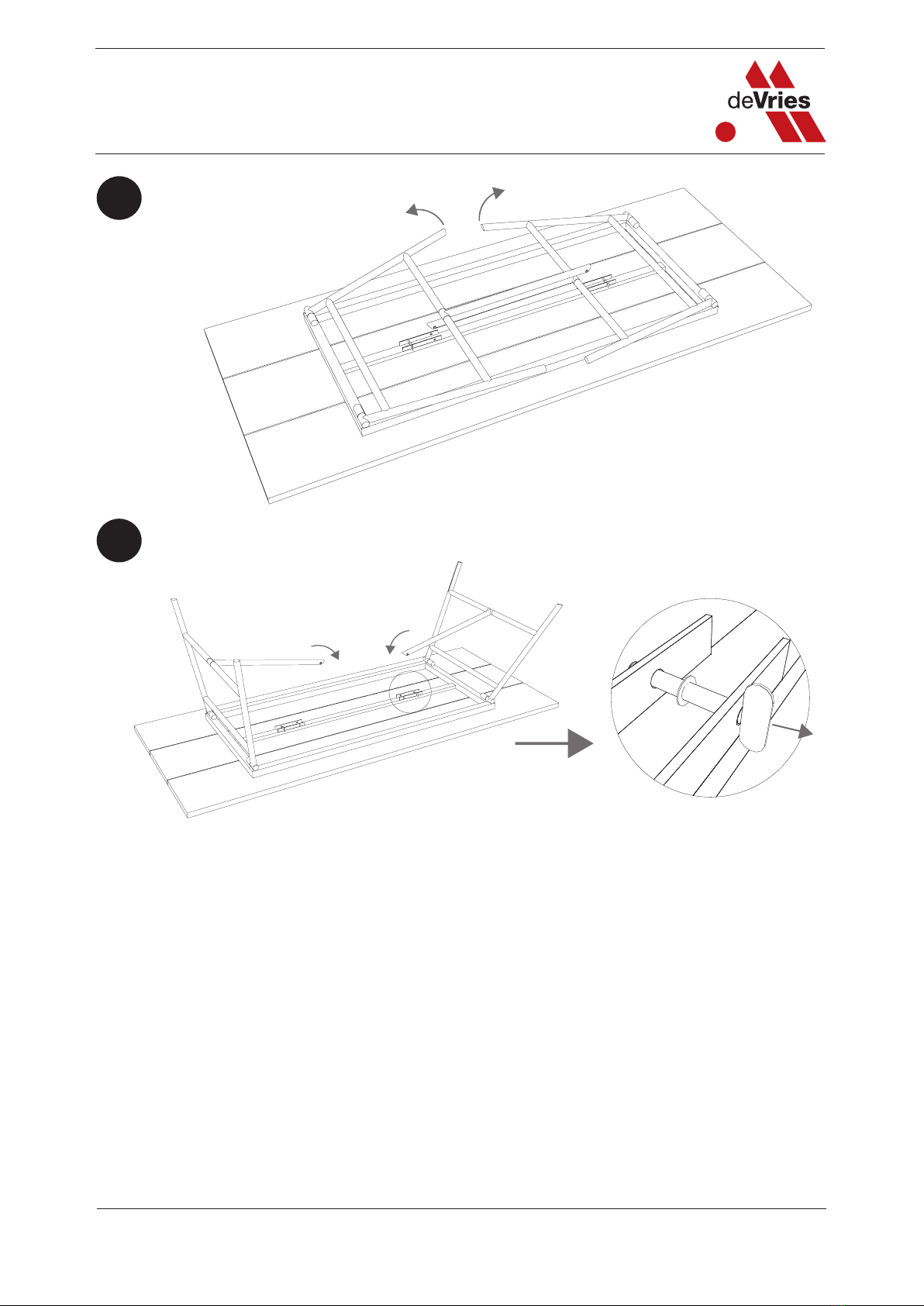 deVries