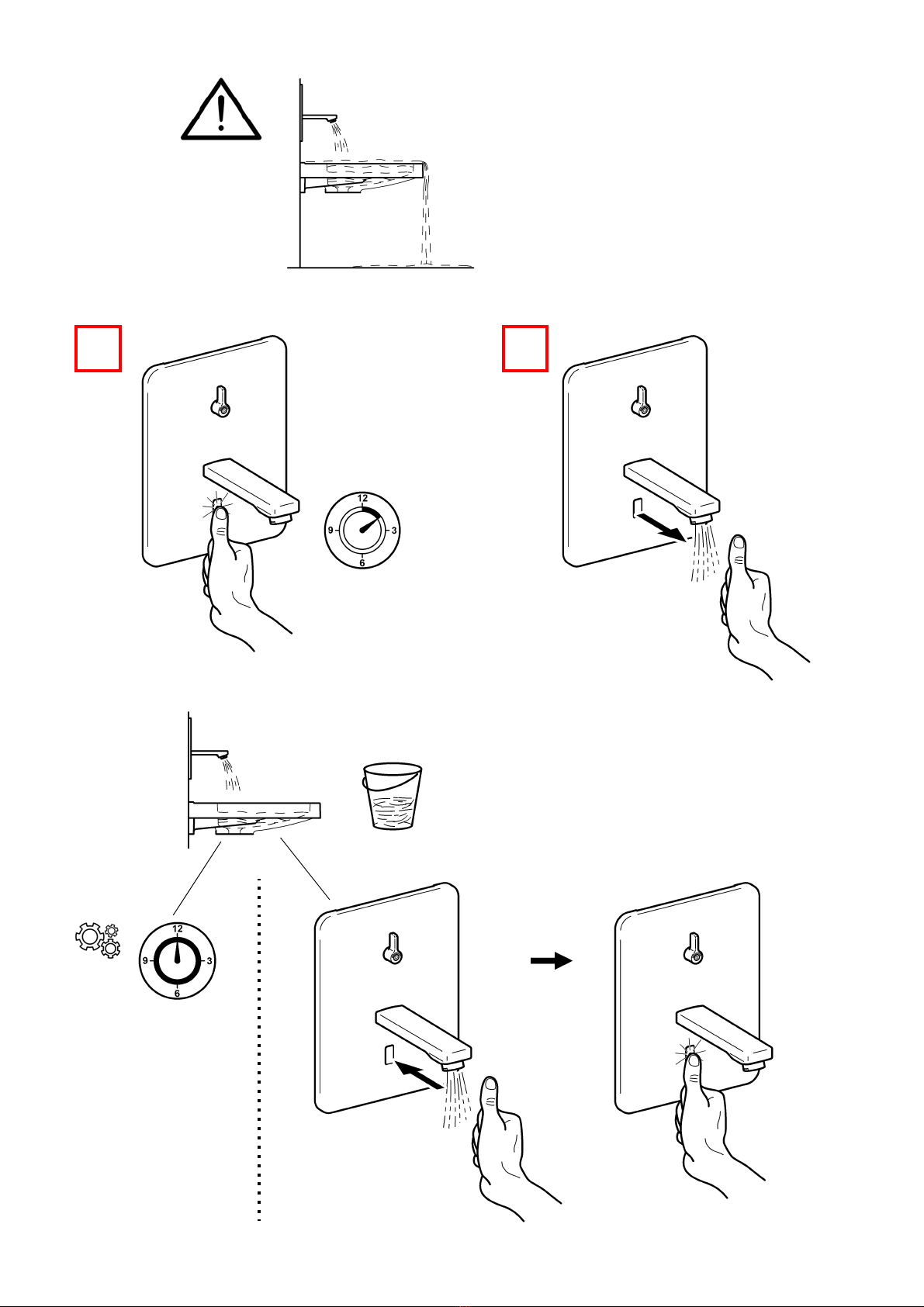 12
9
3
6

12
9
3
6