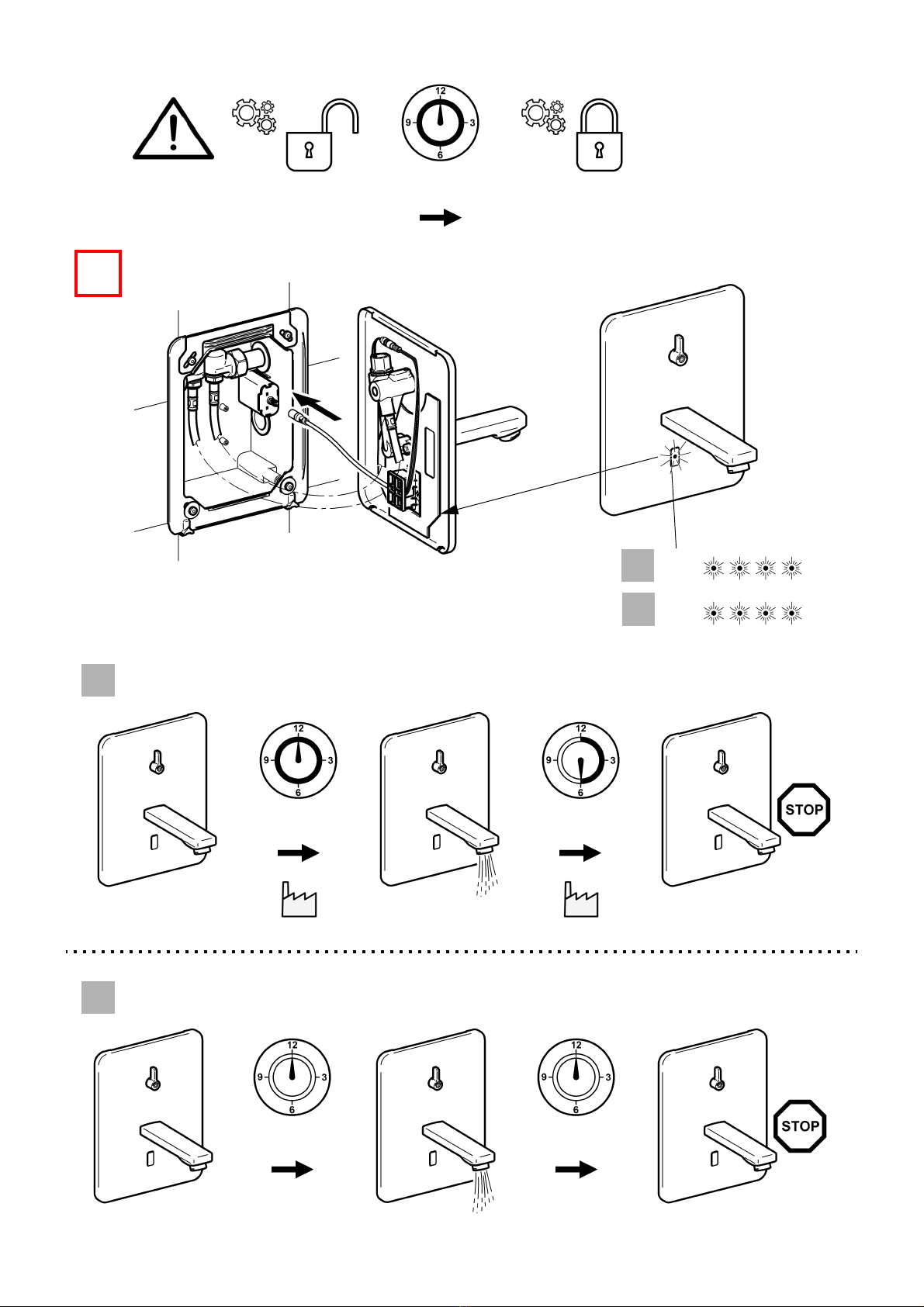 12
9
3
6

12
9
3
6

12
9
3
6

STOP

12
9
3
6

12
9
3
6

STOP