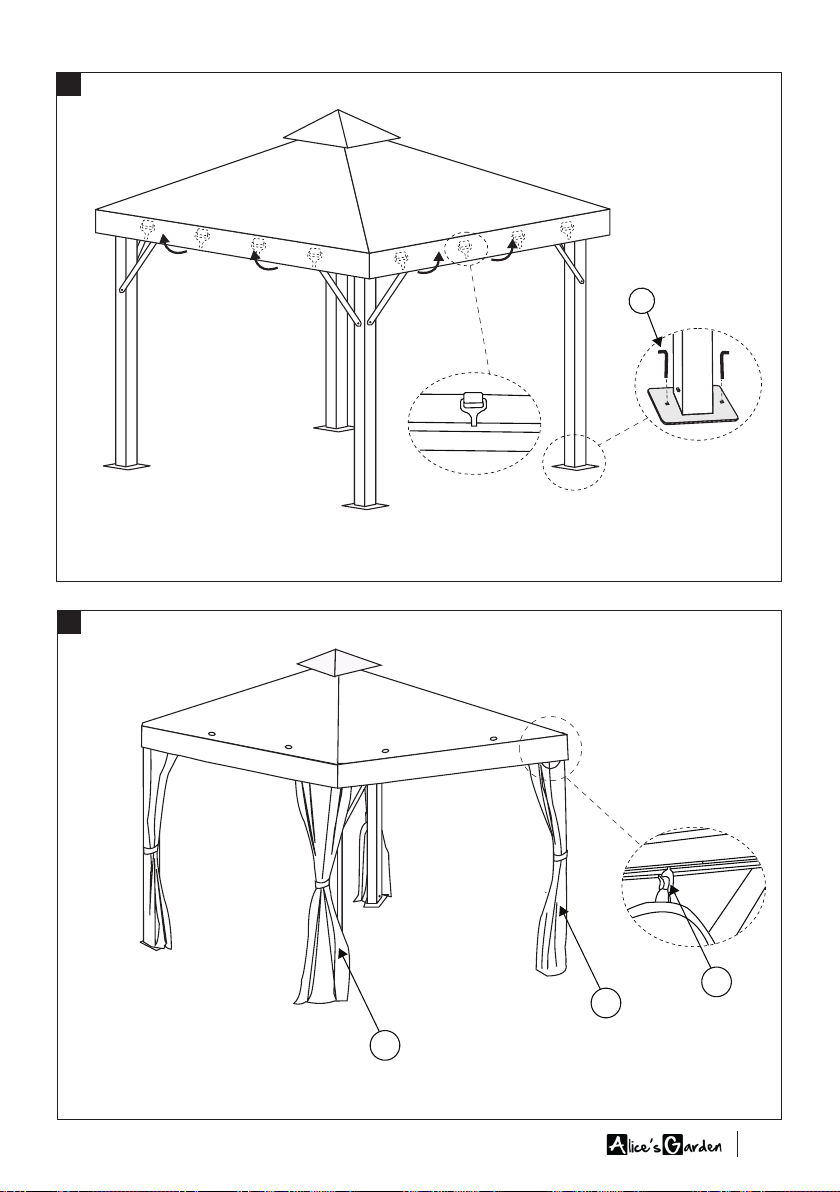 Alice's Garden