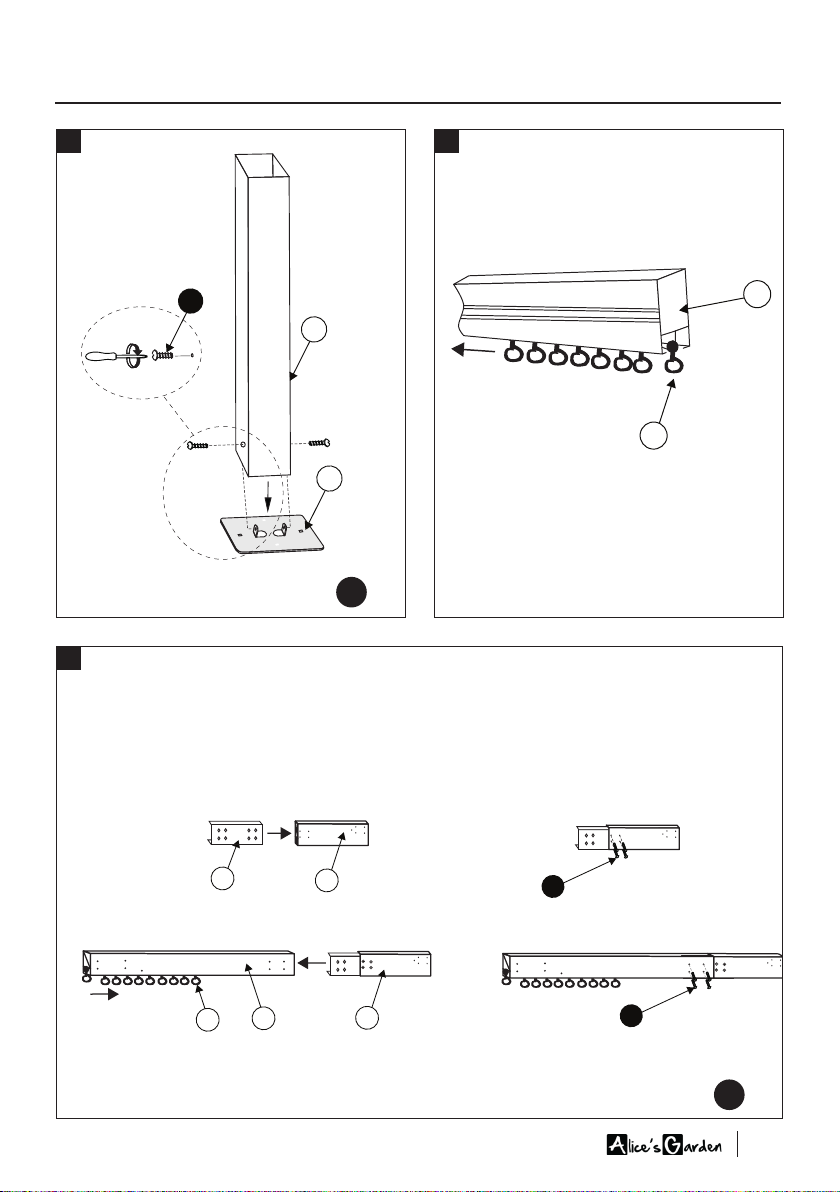 Alice's Garden