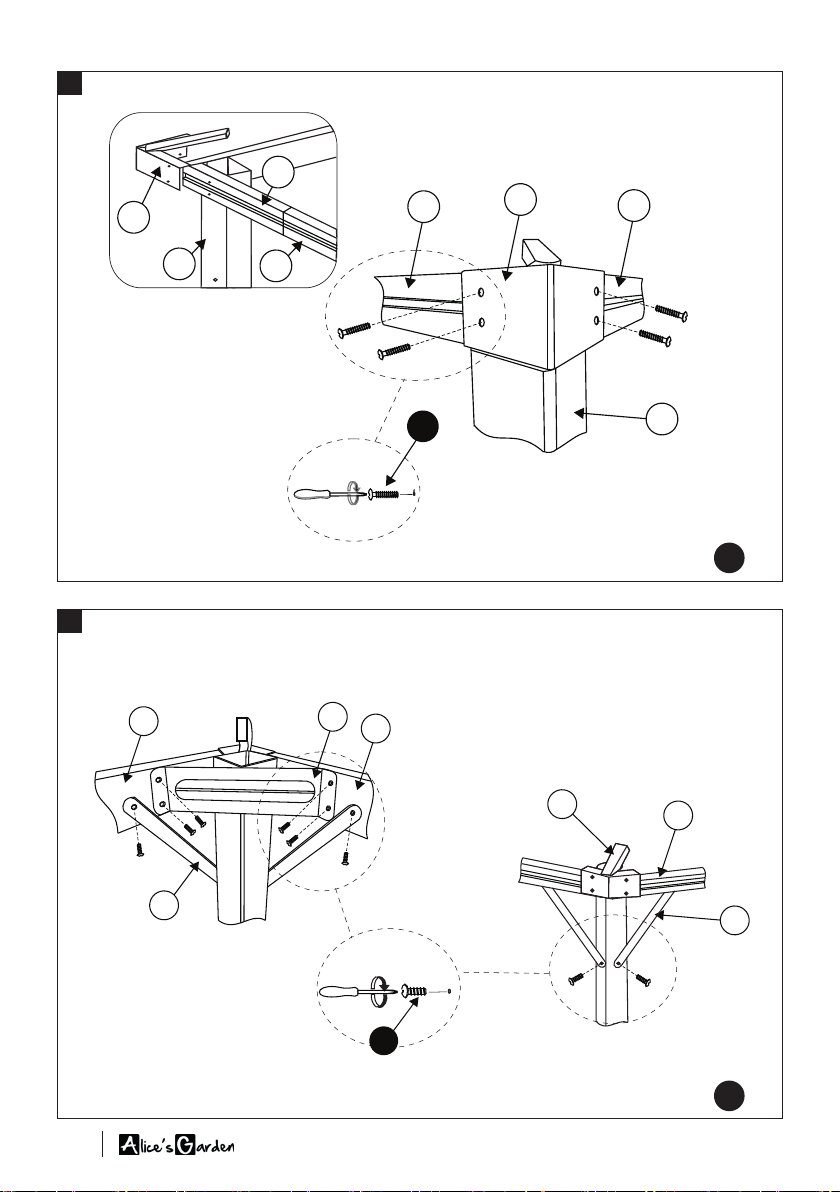 Alice's Garden