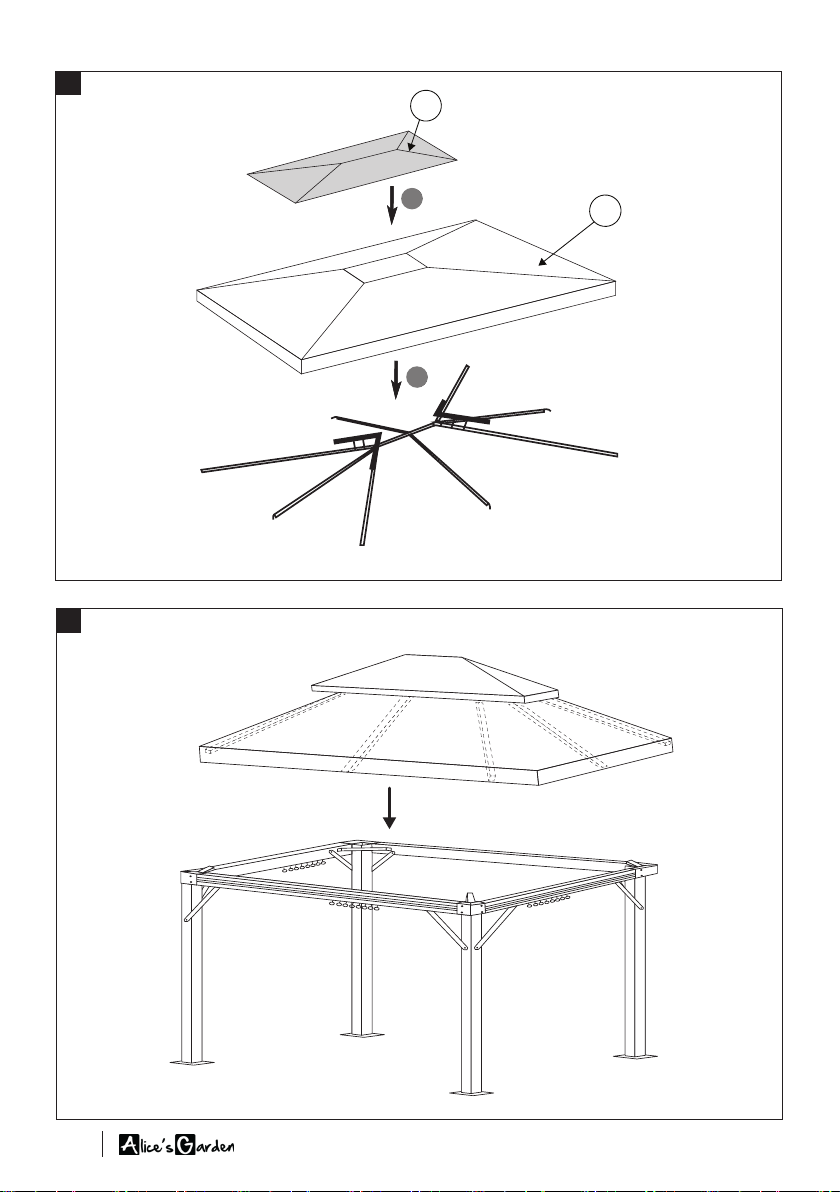 Alice's Garden