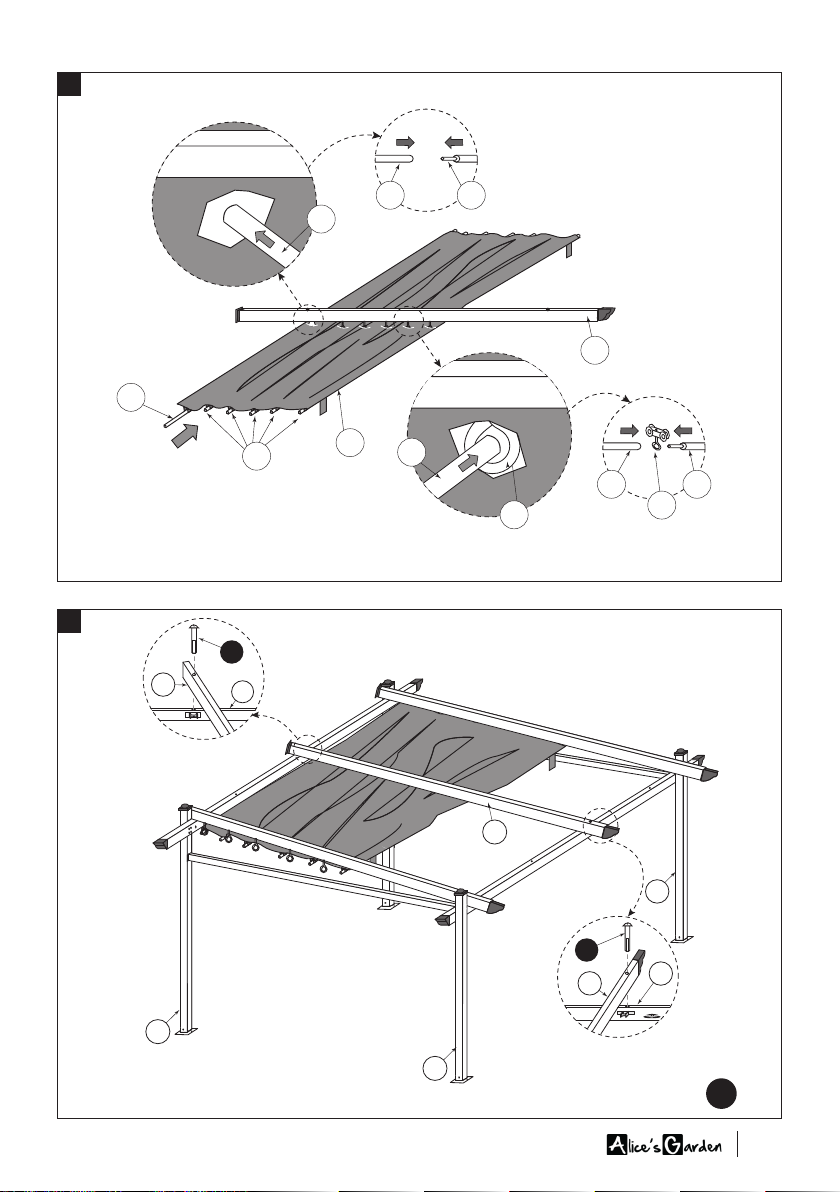 Alice's Garden