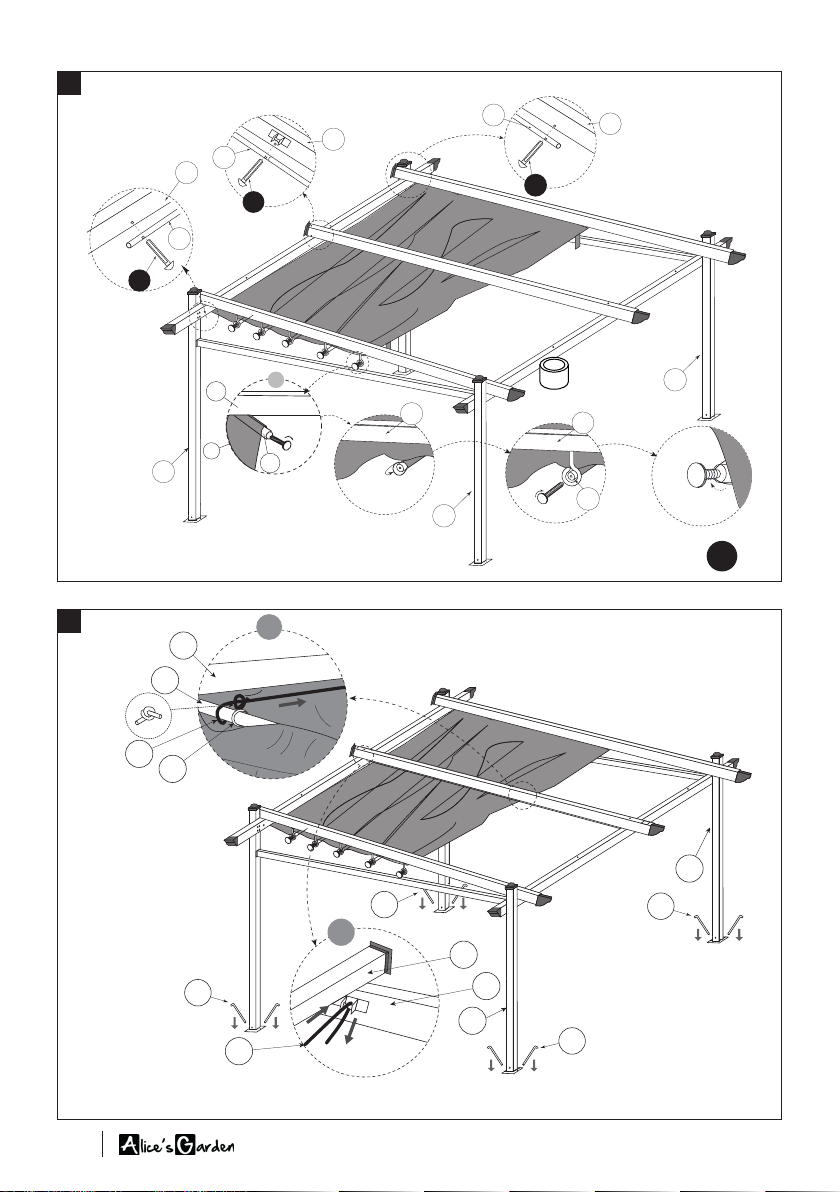 Alice's Garden