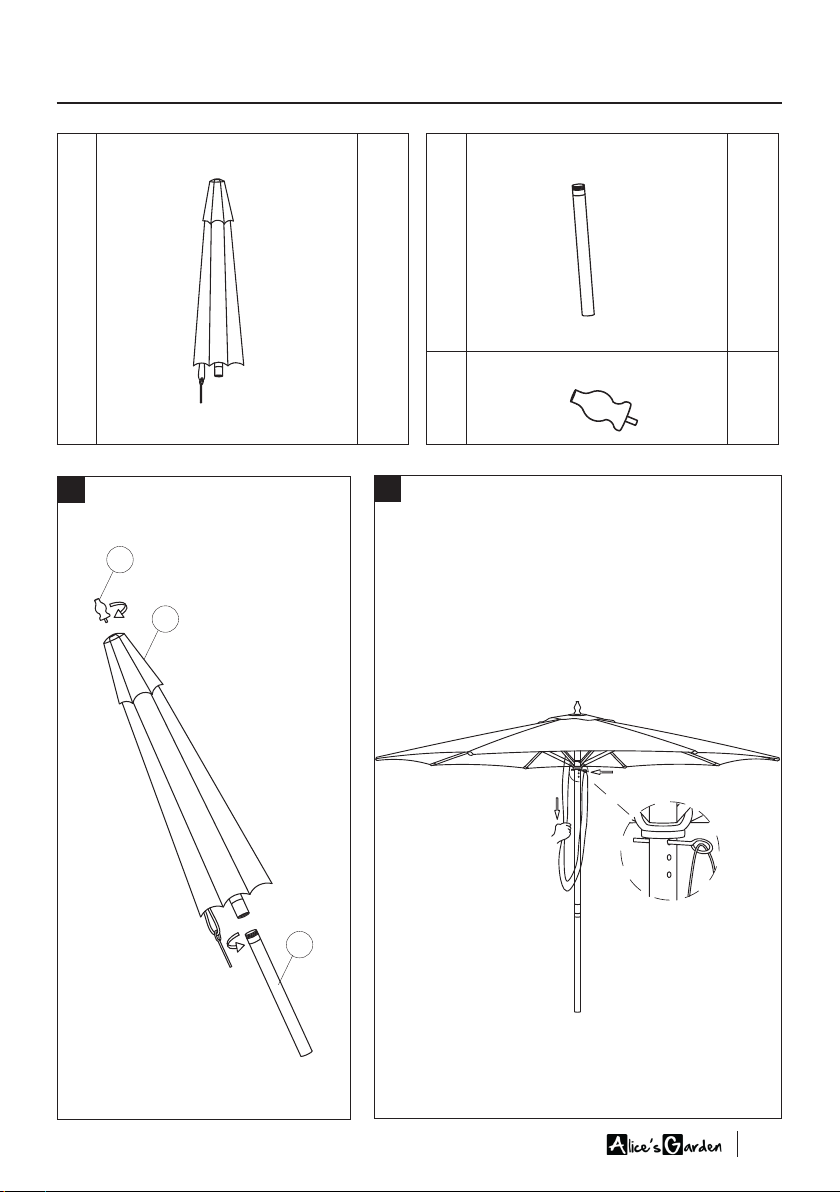 Alice's Garden