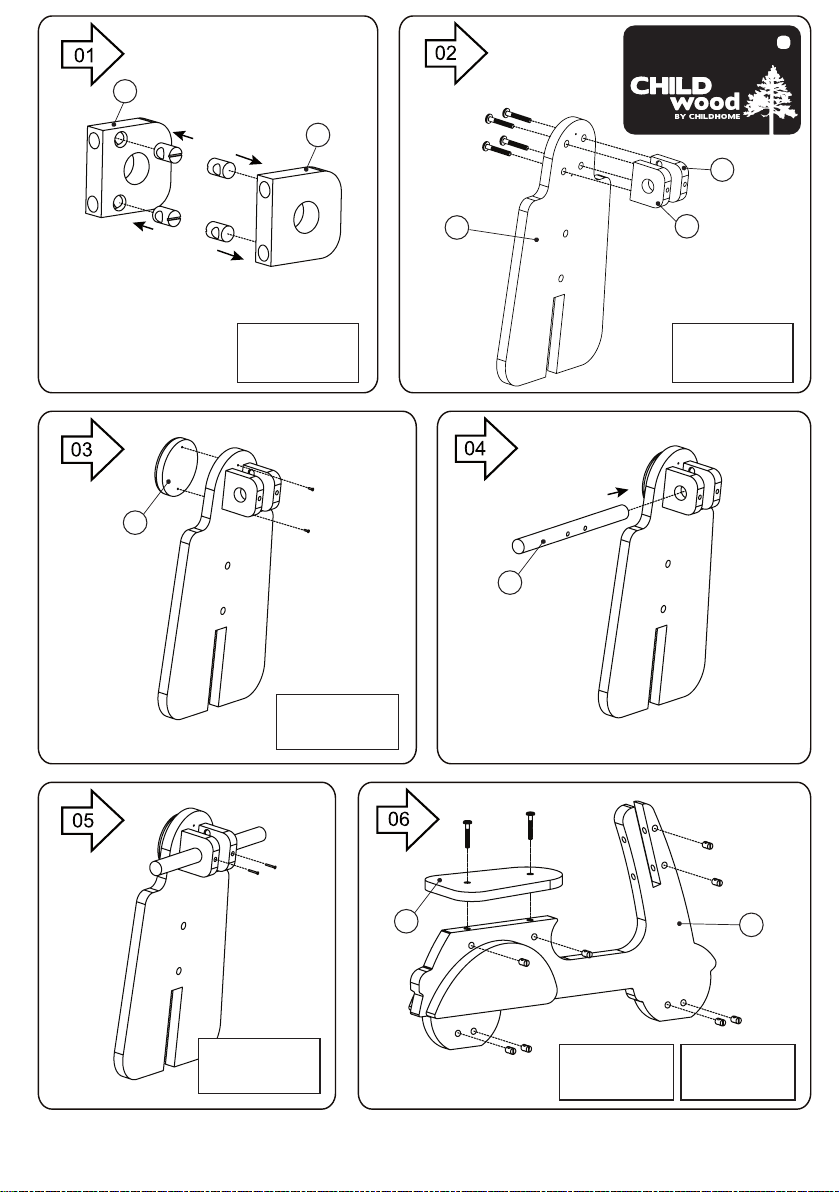 01

02

CHILD wood BY CHILDHOME

03

04

05

06