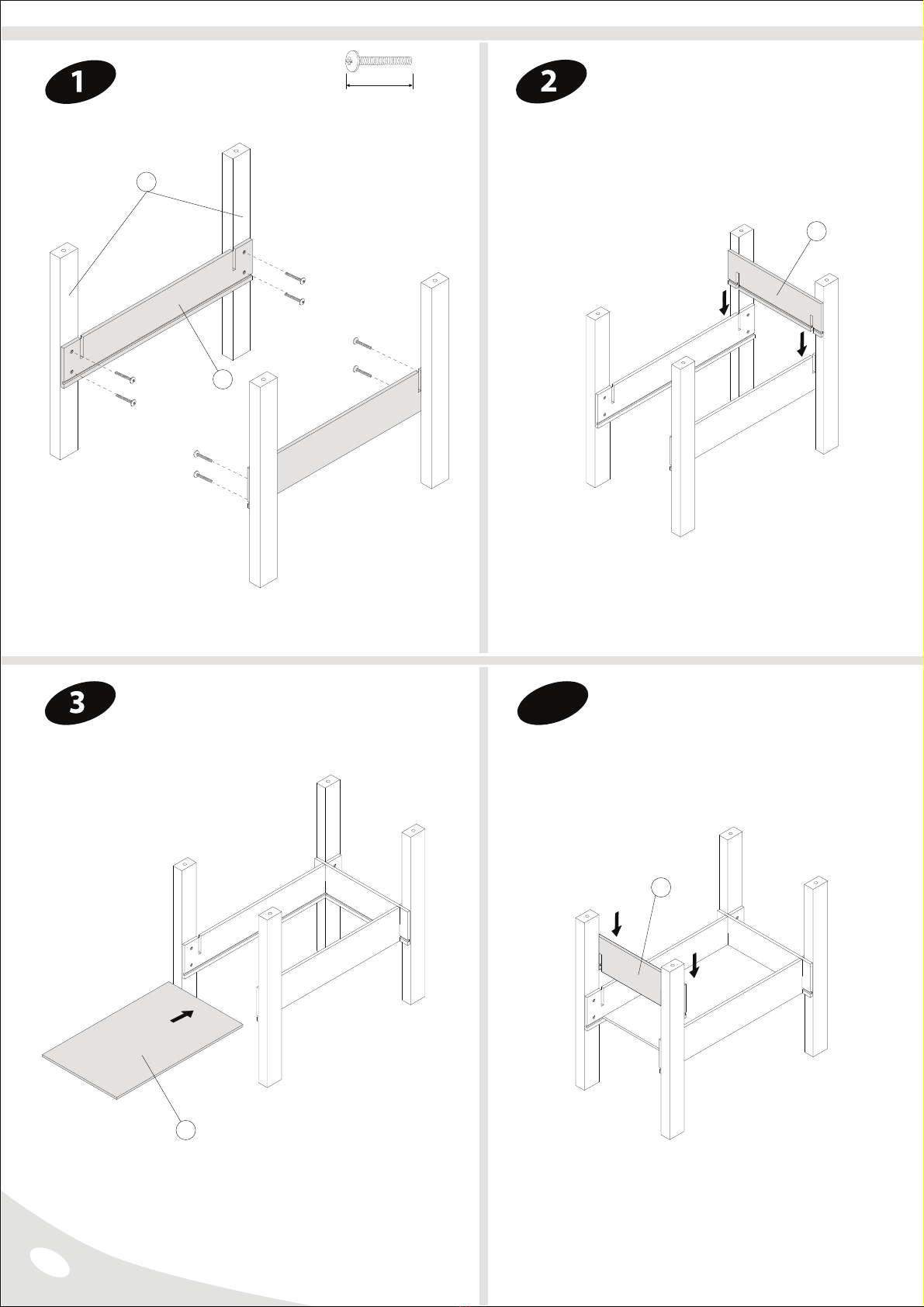 1

2

3