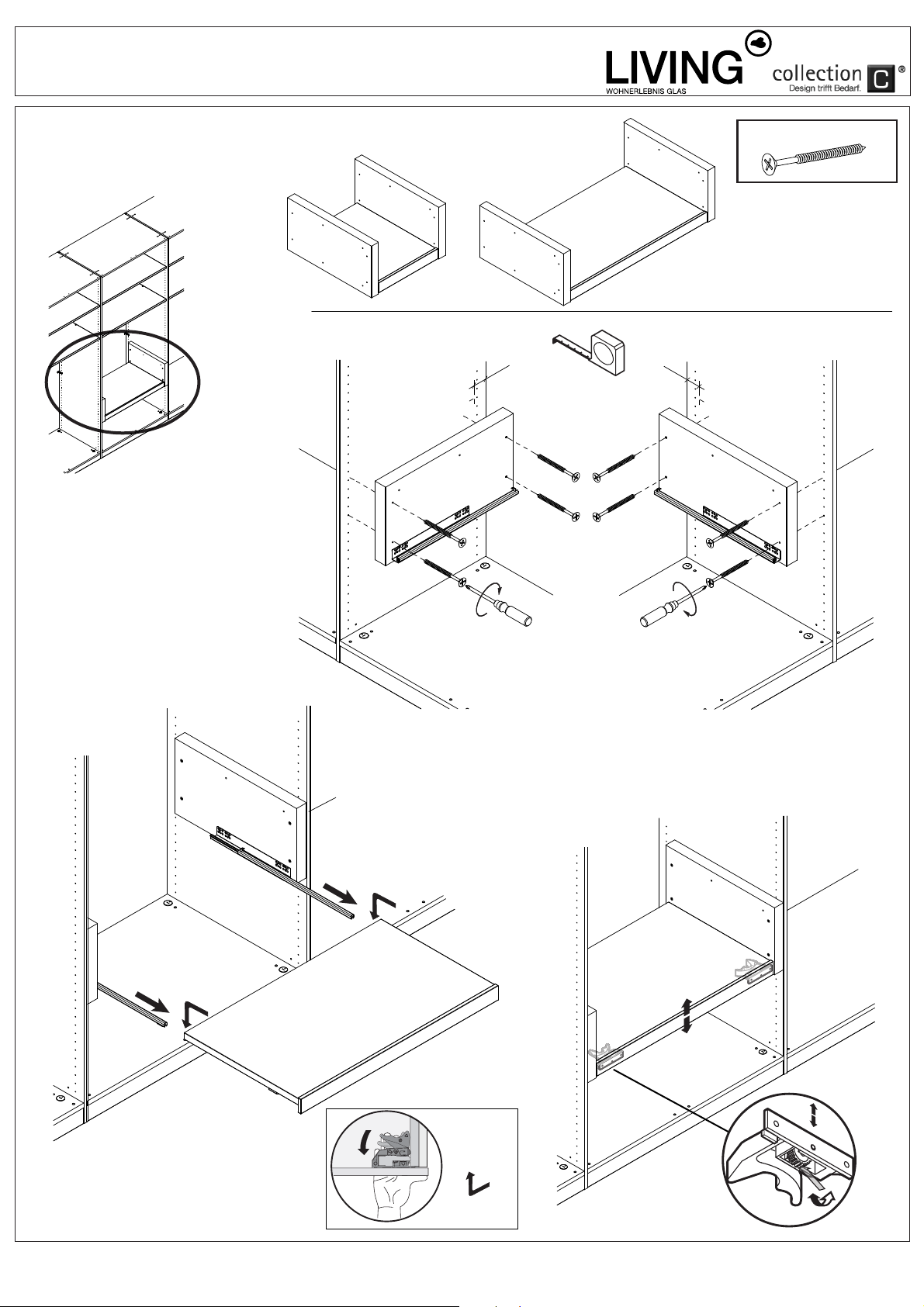 LIVING
WOHNERLEBNIS GLAS
collection C ®
Design trifft Bedarf.