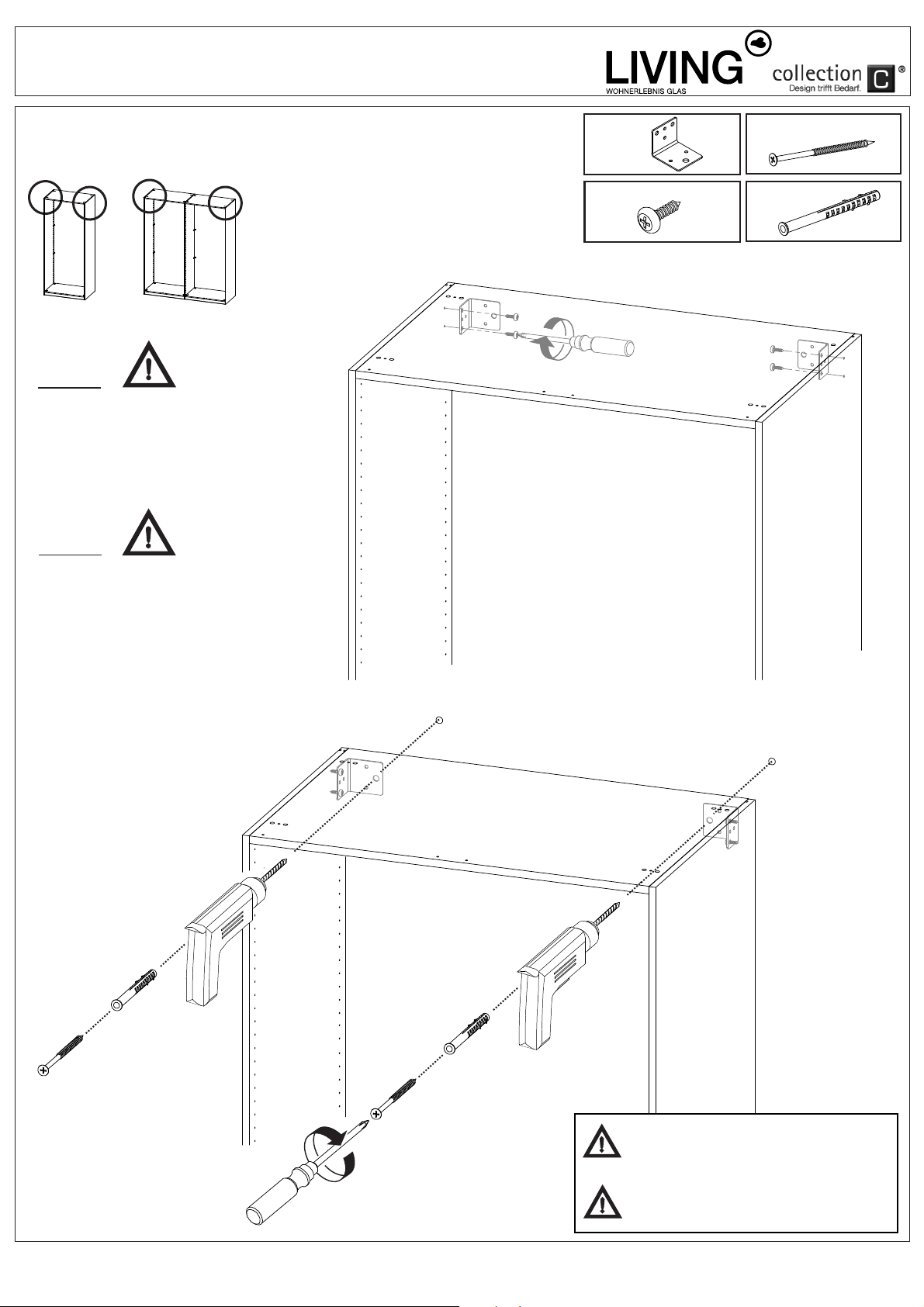 LIVING
WOHNERLEBNIS GLAS
collection C ®
Design trifft Bedarf.