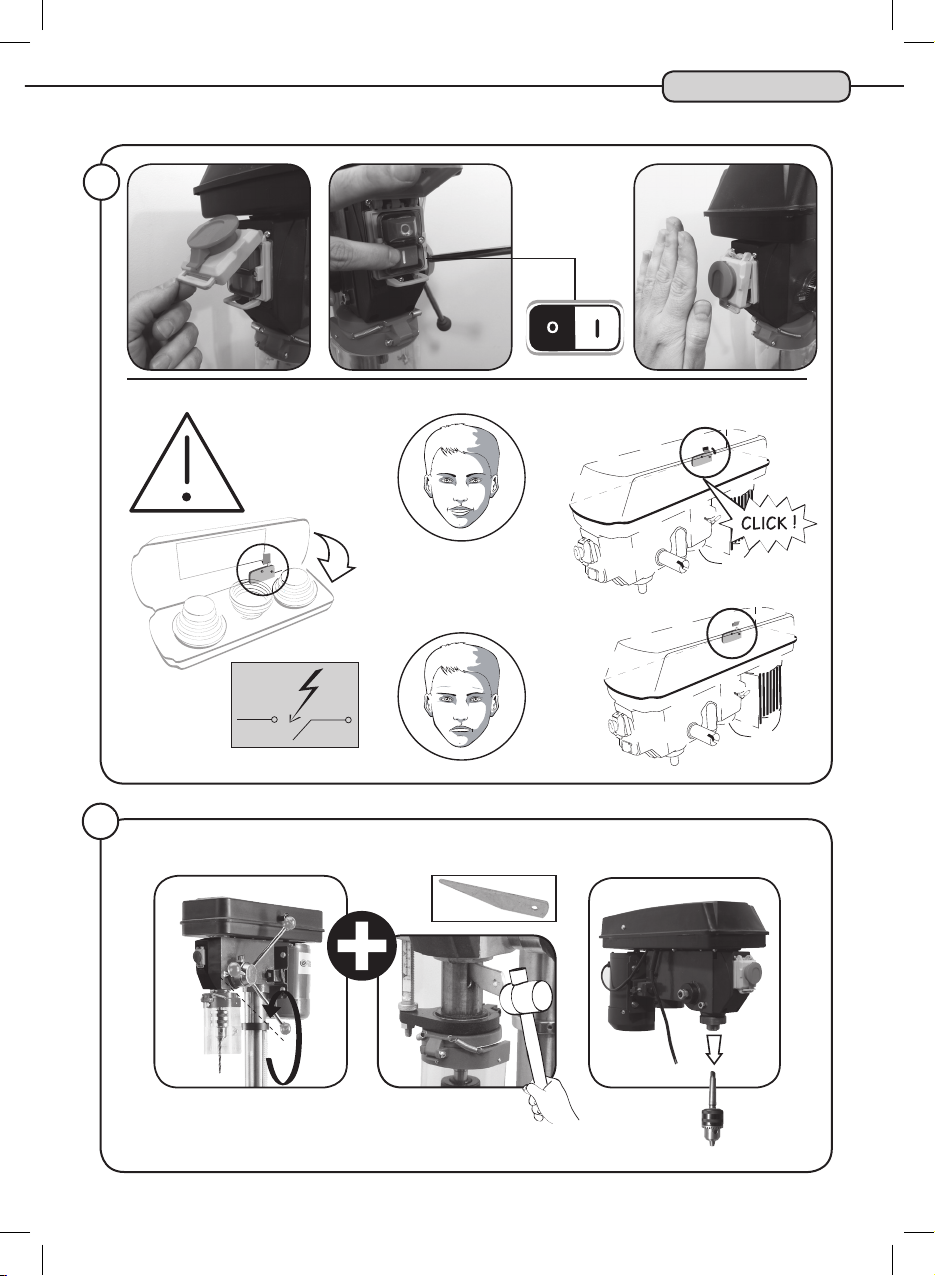 O
I
CLICK !