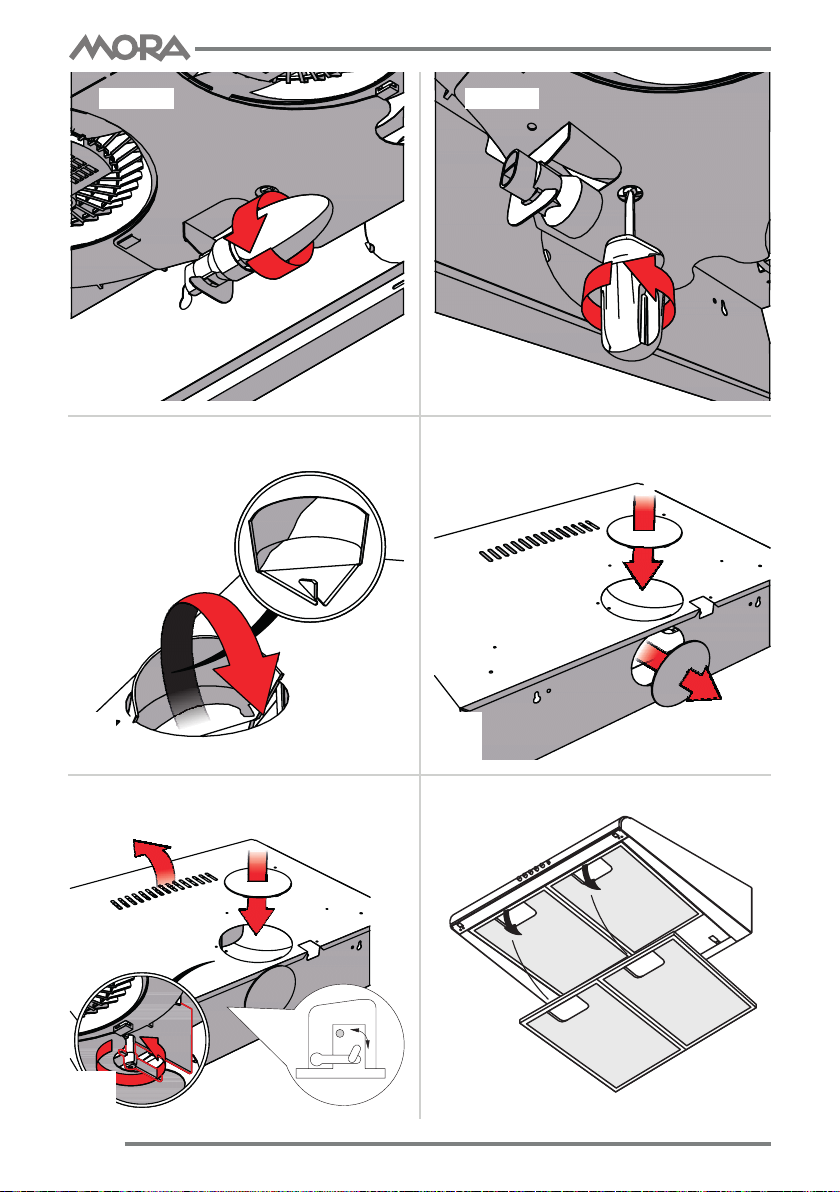 MORA